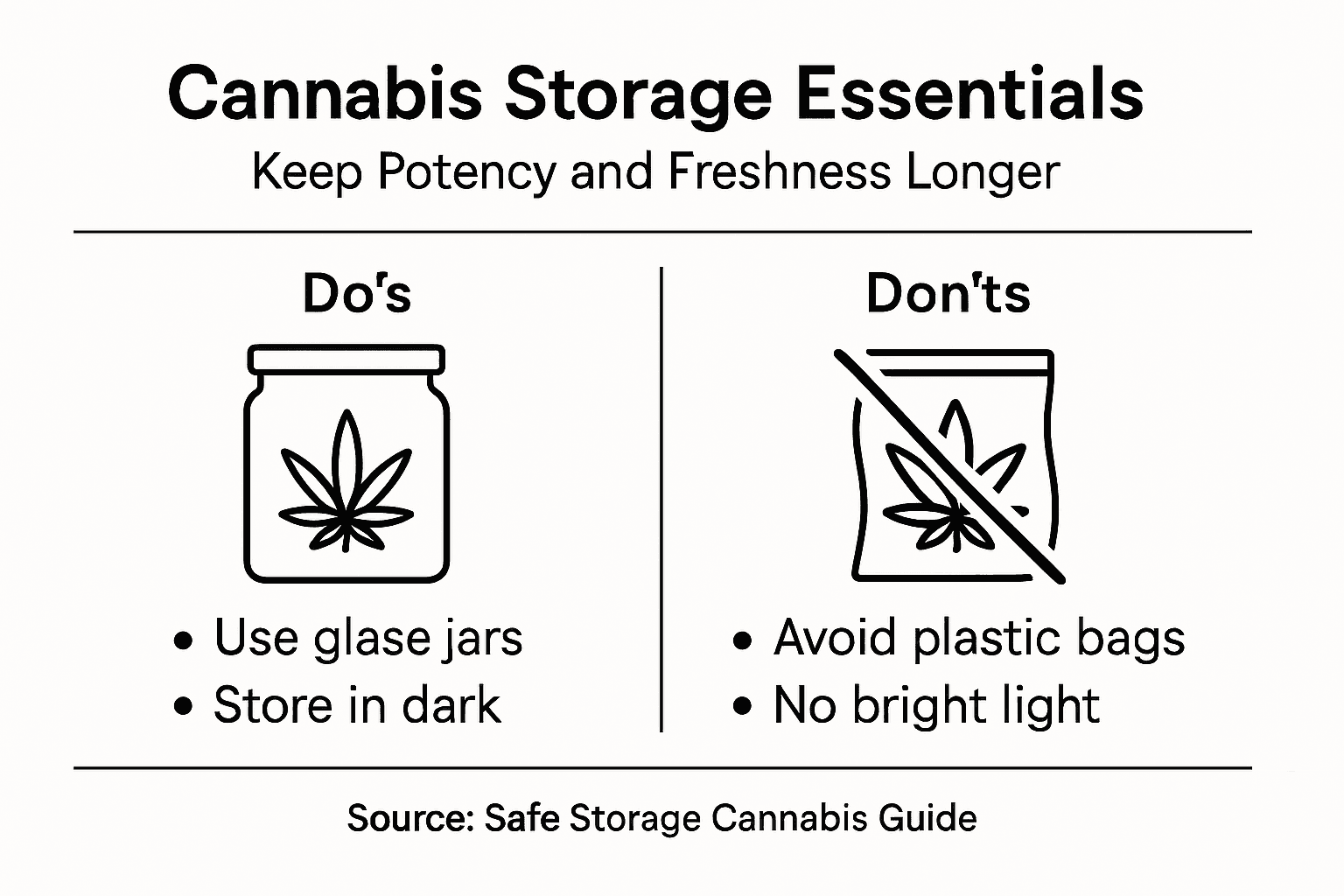 Cannabis Storage Essentials

Keep Potency and Freshness Longer

Do's

• Use glase jars
• Store in dark

Don'ts

• Avoid plastic bags
• No bright light

Source: Safe Storage Cannabis Guide