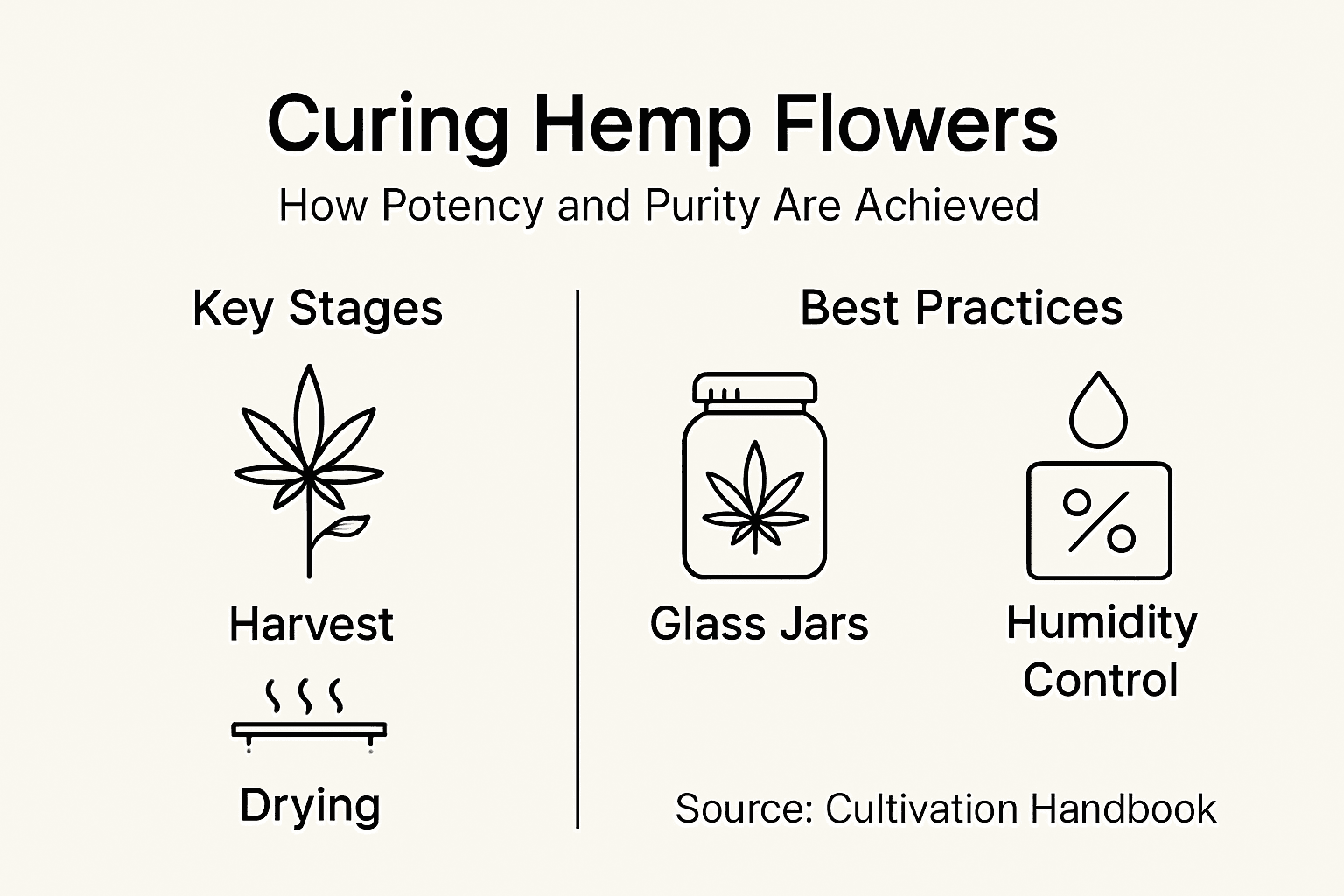 Curing Hemp Flowers

How Potency and Purity Are Achieved

Key Stages

Harvest

Drying

Best Practices

Glass Jars

%

Humidity Control

Source: Cultivation Handbook