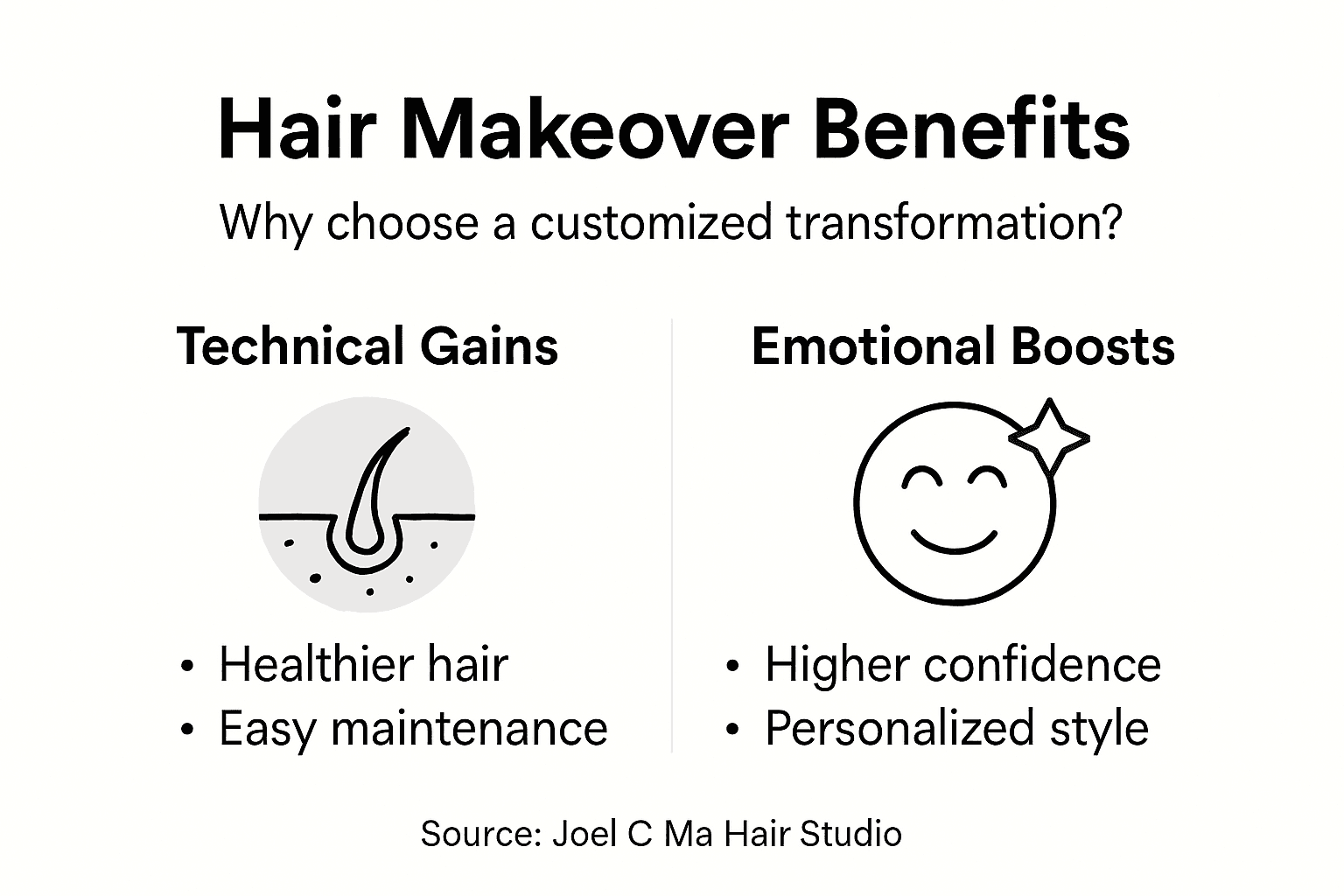 Hair Makeover Benefits

Why choose a customized transformation?

Technical Gains

• Healthier hair
• Easy maintenance

Emotional Boosts

• Higher confidence
• Personalized style

Source: Joel C Ma Hair Studio