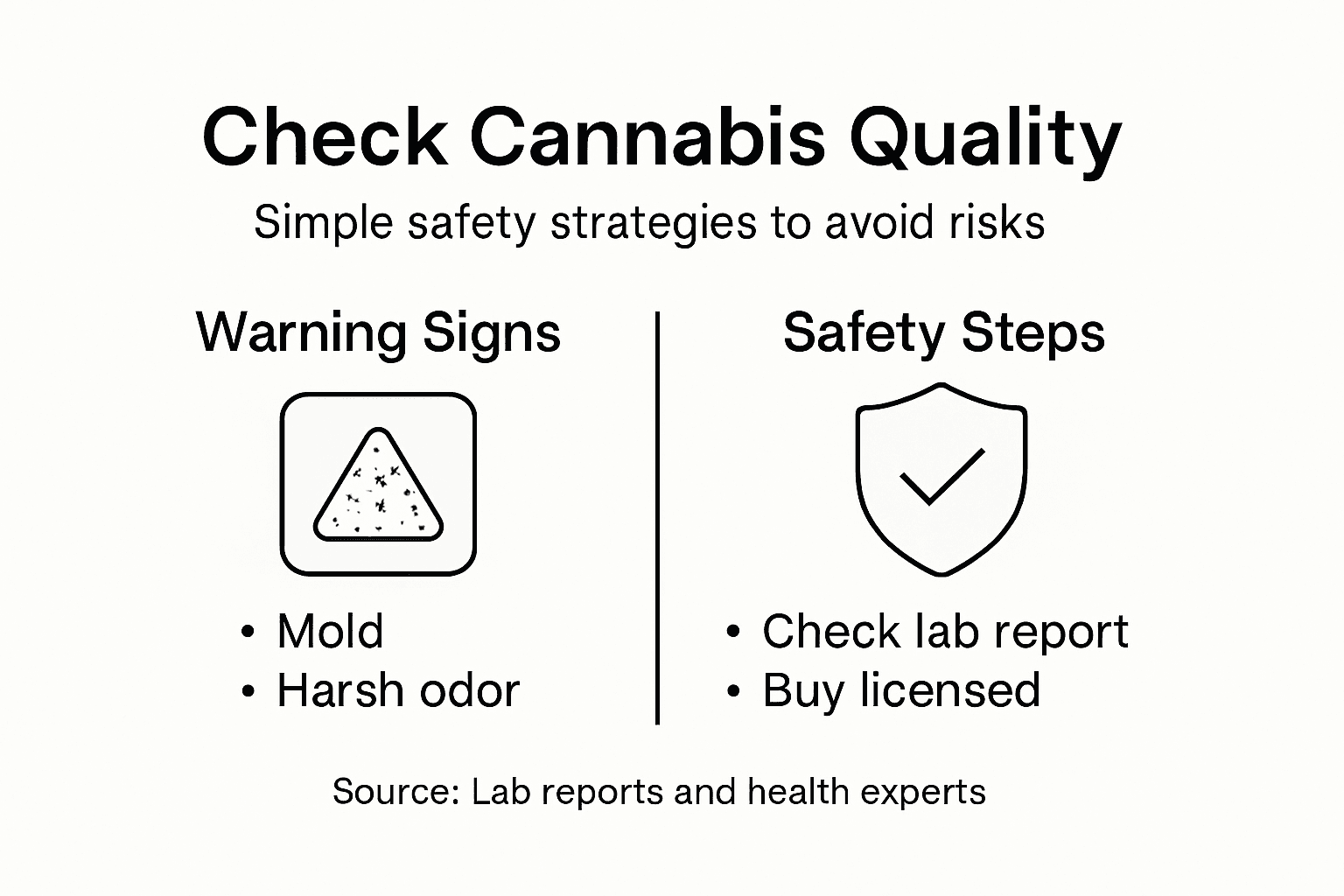 Check Cannabis Quality

Simple safety strategies to avoid risks

Warning Signs

• Mold
• Harsh odor

Safety Steps

• Check lab report
• Buy licensed

Source: Lab reports and health experts