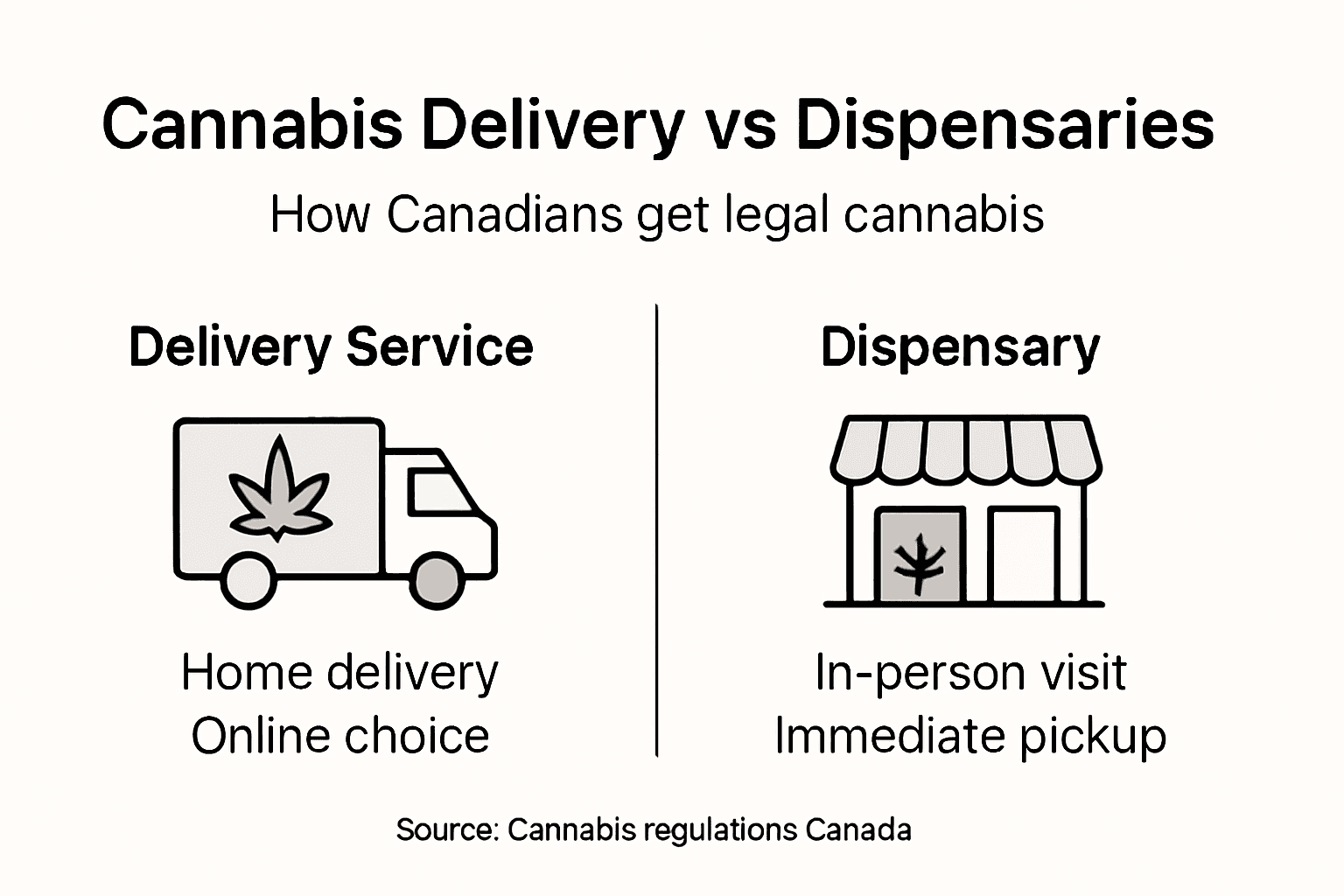 Cannabis Delivery vs Dispensaries

How Canadians get legal cannabis

Delivery Service

Home delivery
Online choice

Dispensary

In-person visit
Immediate pickup

Source: Cannabis regulations Canada