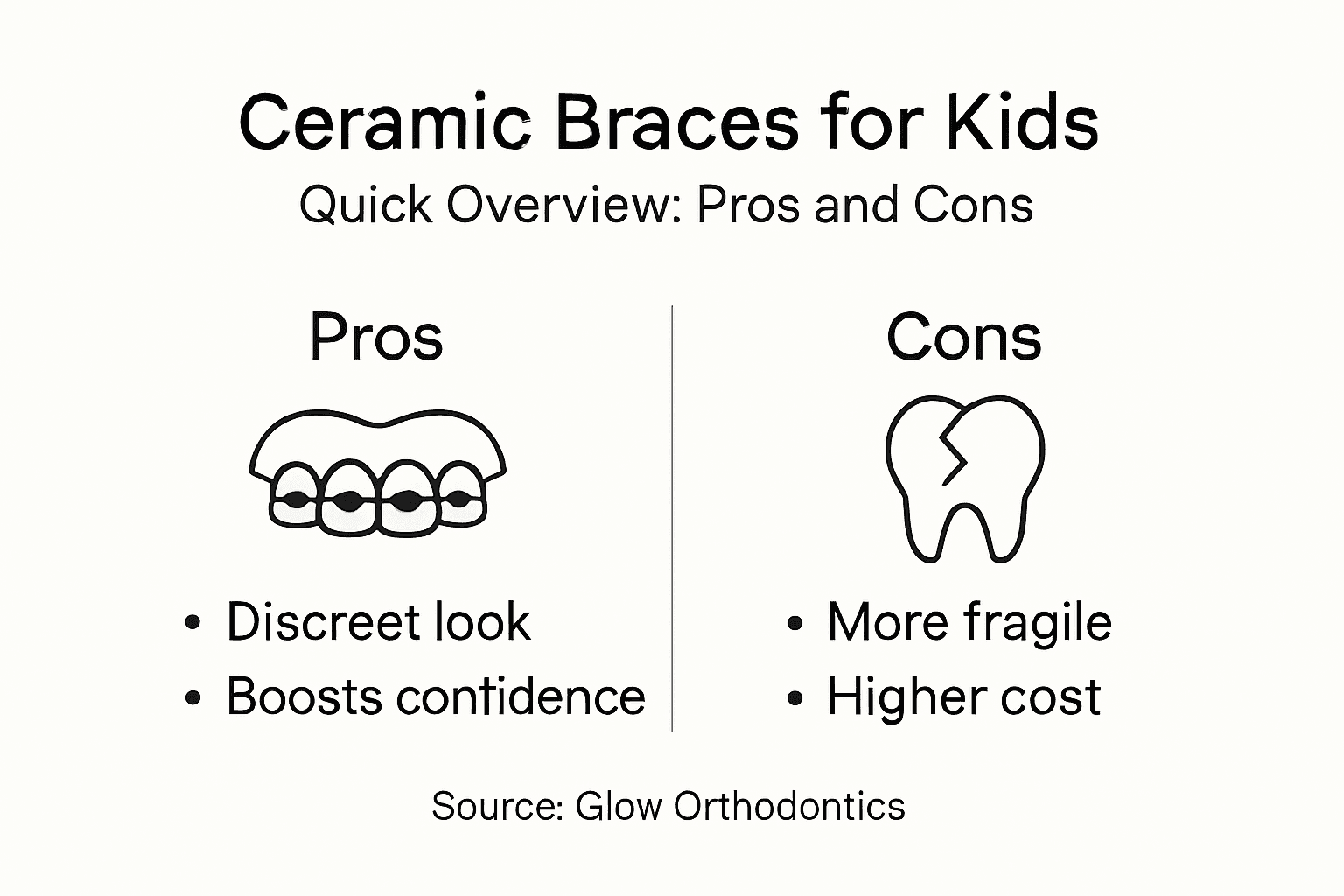 Ceramic Braces for Kids
Quick Overview: Pros and Cons

Pros
• Discreet look
• Boosts confidence

Cons
• More fragile
• Higher cost

Source: Glow Orthodontics