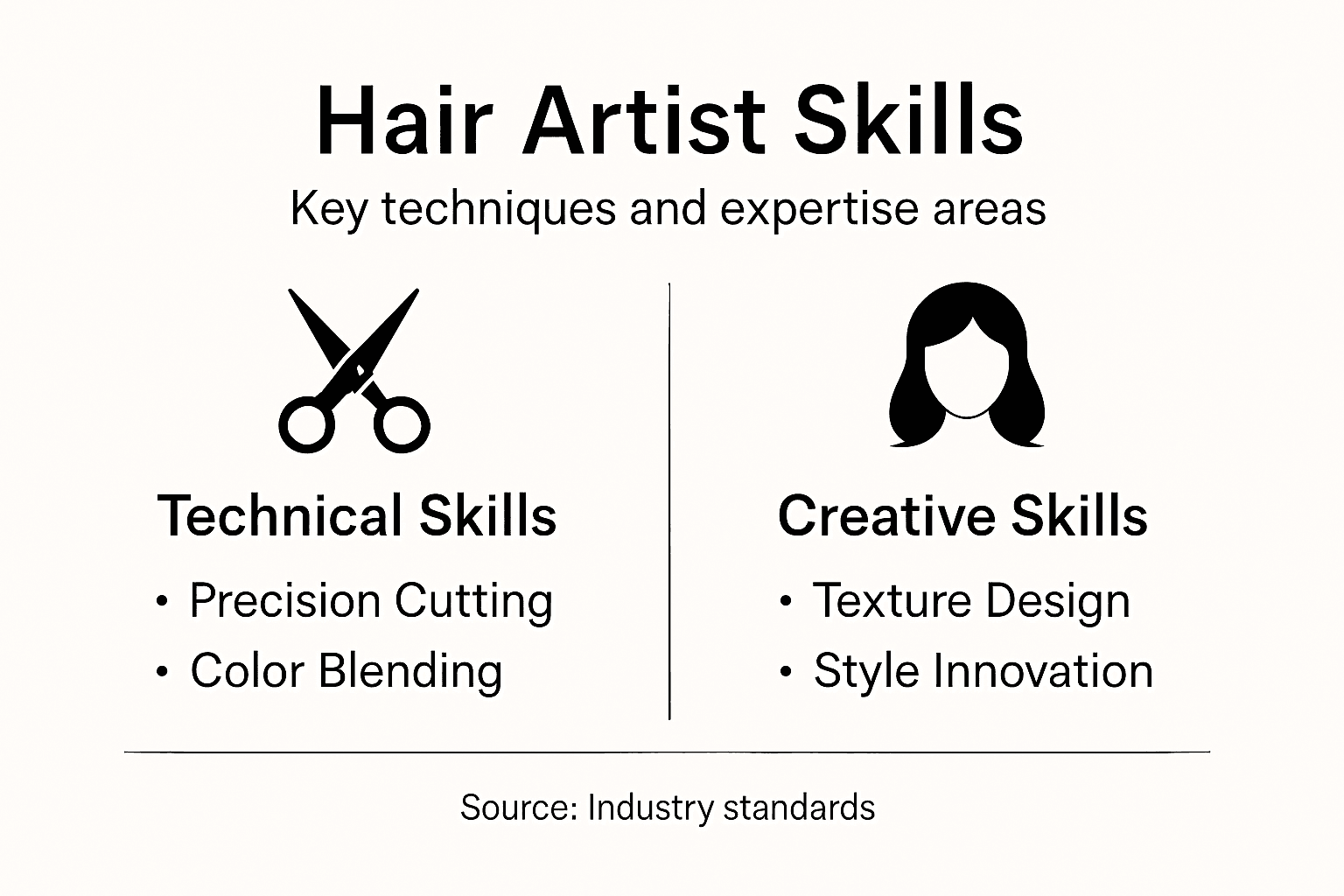 Hair Artist Skills

Key techniques and expertise areas

Technical Skills

• Precision Cutting
• Color Blending

Creative Skills

• Texture Design
• Style Innovation

Source: Industry standards