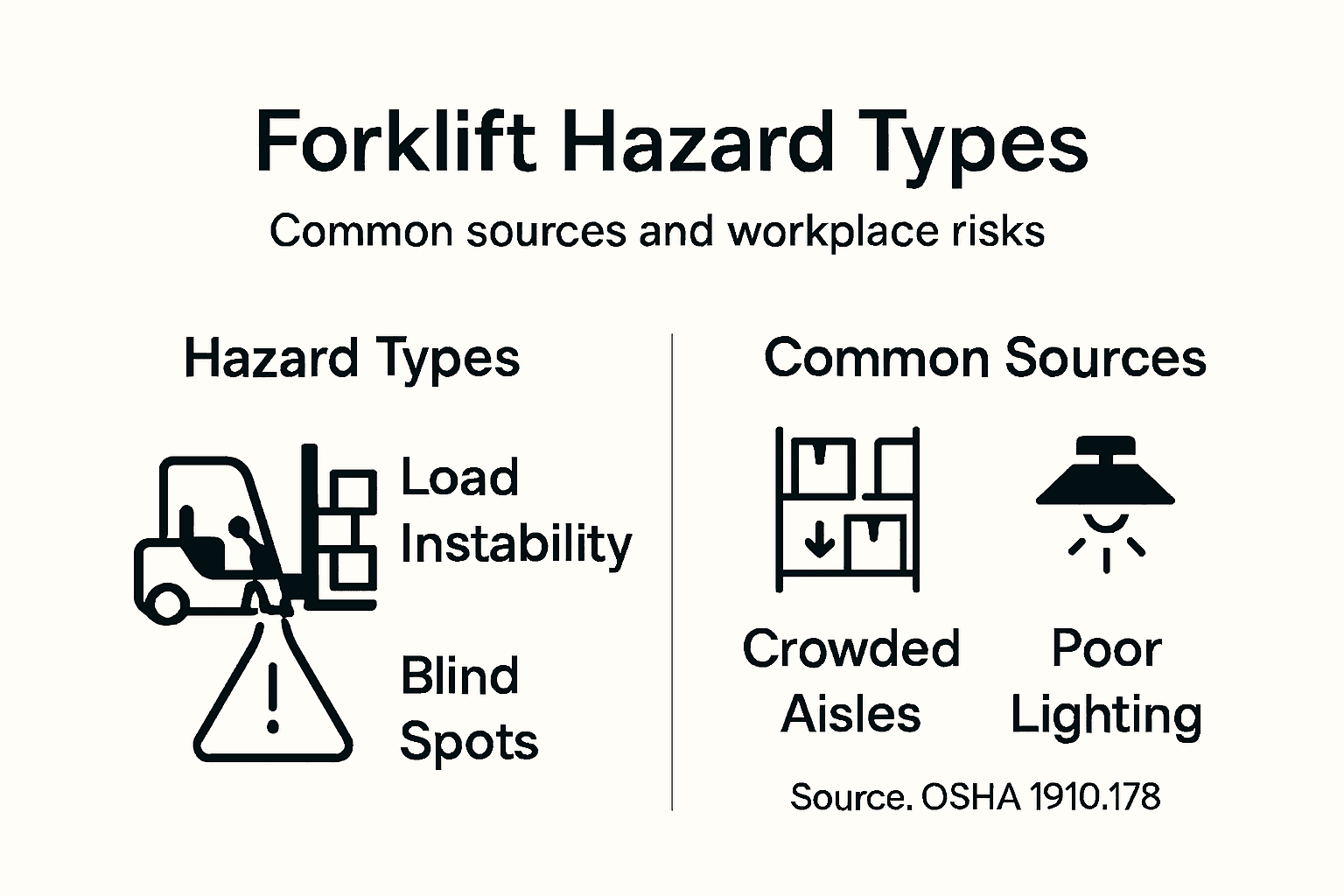 Forklift Hazard Types

Common sources and workplace risks

Hazard Types

Load Instability

Blind Spots

Common Sources

Crowded Aisles

Poor Lighting

Source. OSHA 1910.178