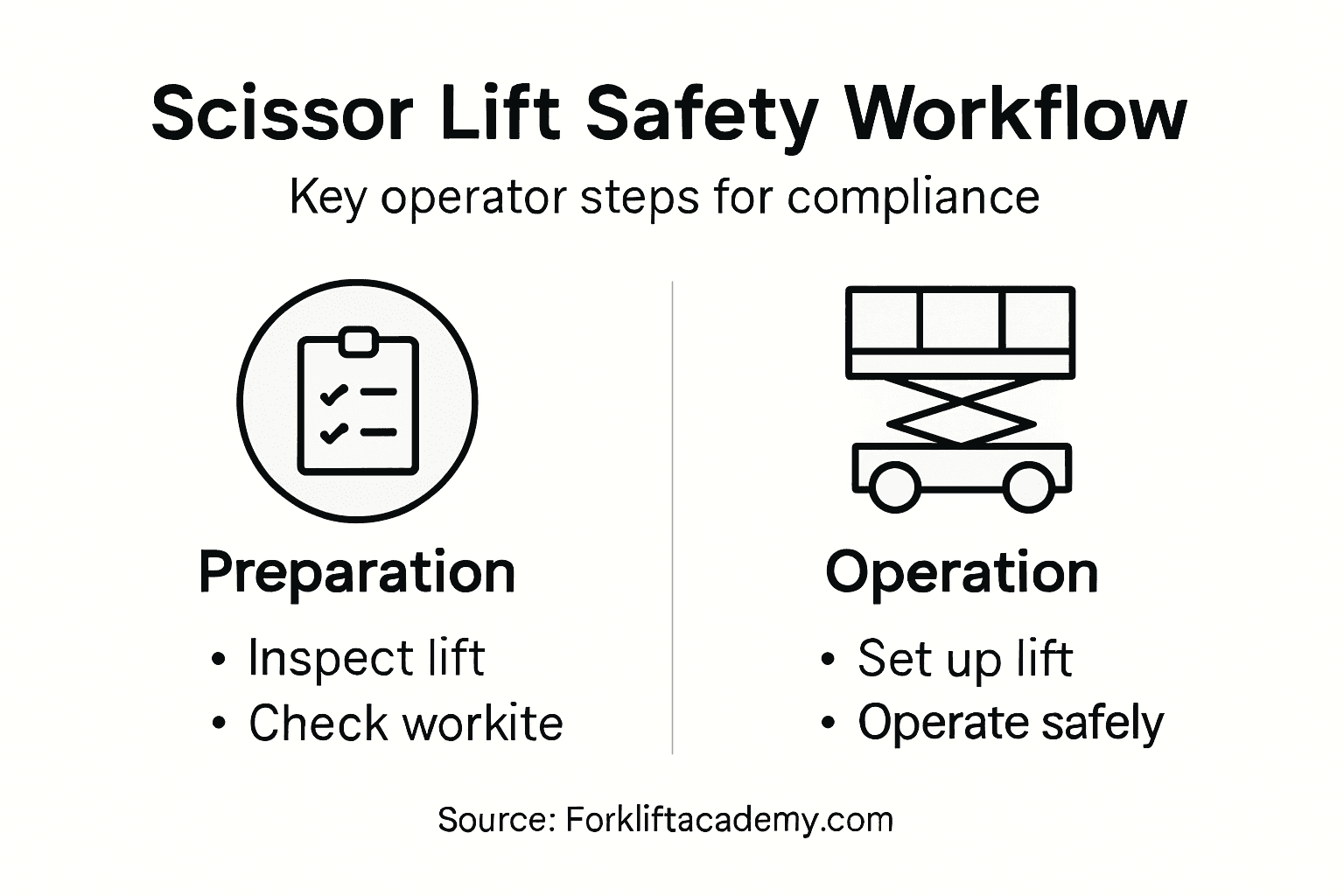 Scissor Lift Safety Workflow

Key operator steps for compliance

Preparation

• Inspect lift
• Check workite

Operation

• Set up lift
• Operate safely

Source: Forkliftacademy.com