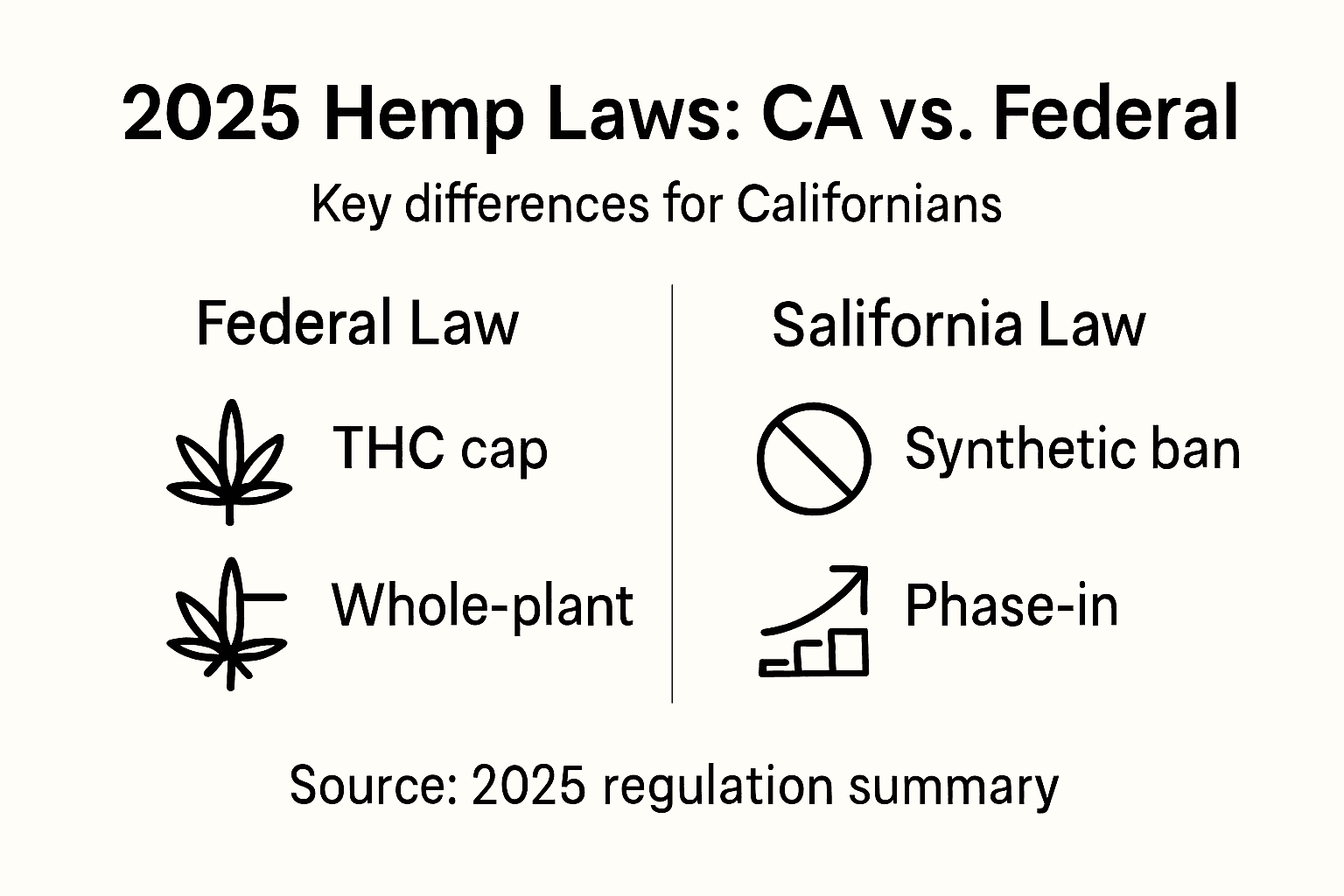 2025 Hemp Laws: CA vs. Federal

Key differences for Californians

Federal Law

THC cap

Whole-plant

Salifornia Law

Synthetic ban

Phase-in

Source: 2025 regulation summary