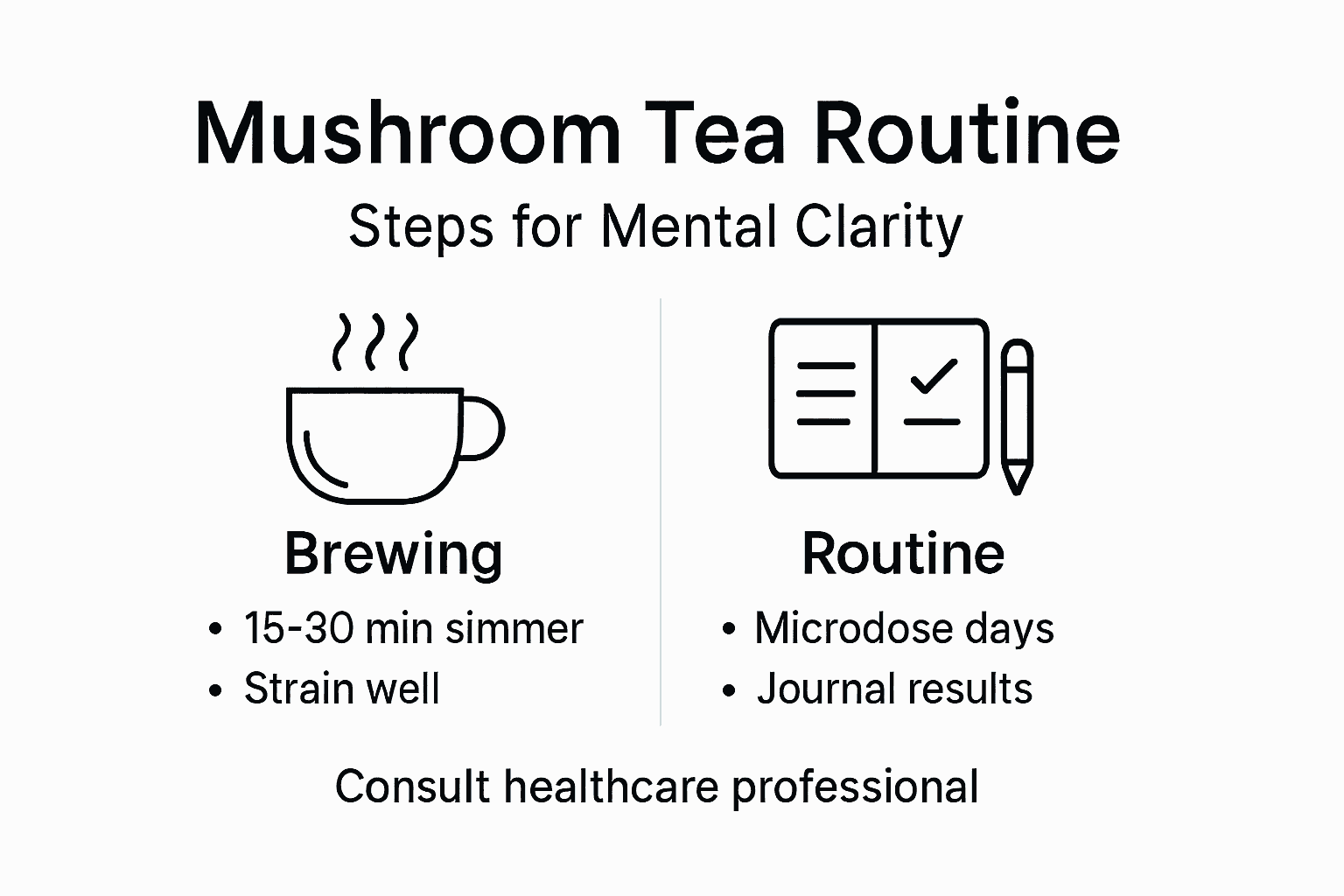 Mushroom Tea Routine

Steps for Mental Clarity

Brewing

• 15-30 min simmer
• Strain well

Routine

• Microdose days
• Journal results

Consult healthcare professional