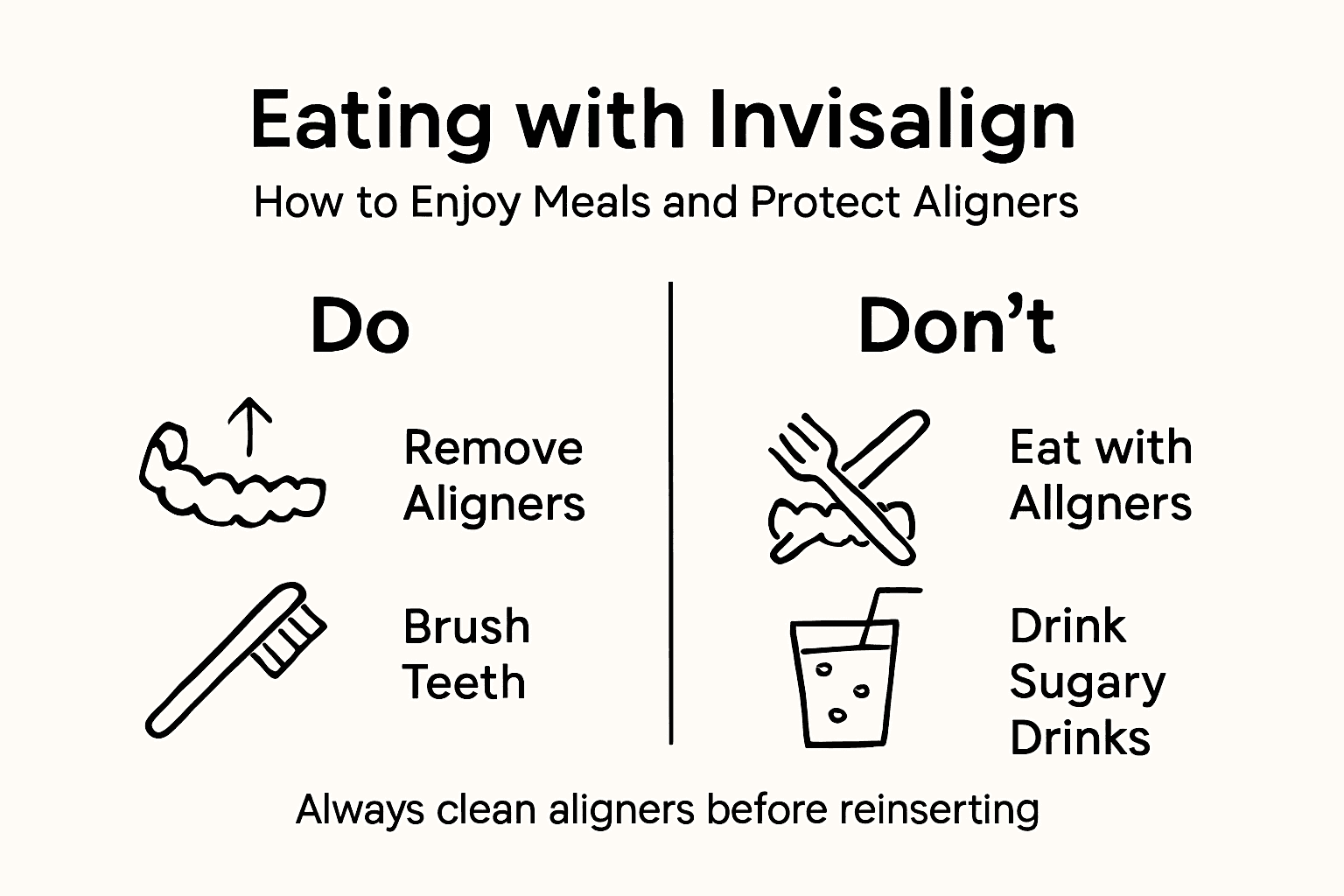 Eating with Invisalign

How to Enjoy Meals and Protect Aligners

Do

Remove Aligners

Brush Teeth

Don't

Eat with Allgners

Drink Sugary Drinks

Always clean aligners before reinserting