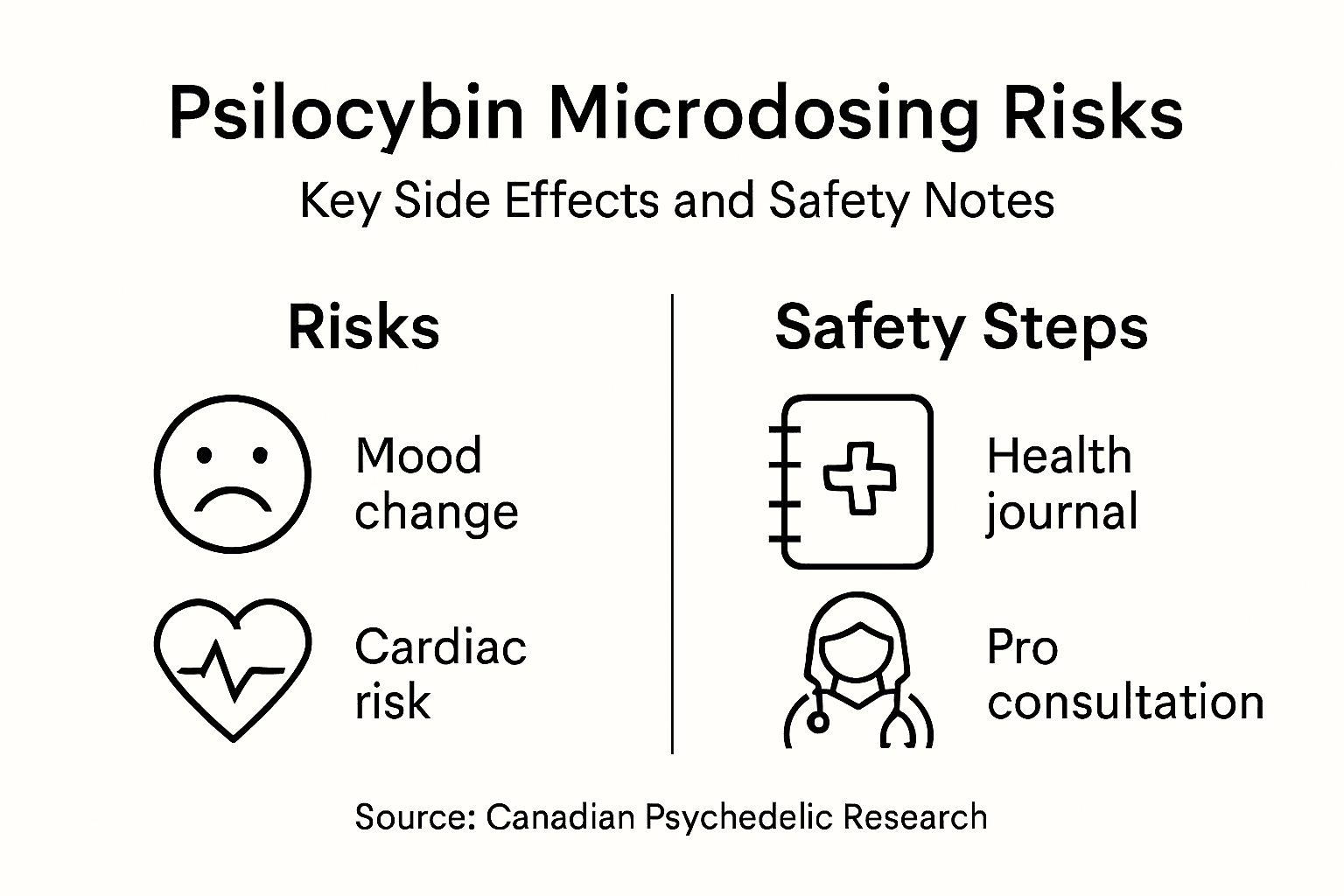 Psilocybin Microdosing Risks

Key Side Effects and Safety Notes

Risks

Mood change

Cardiac risk

Safety Steps

Health journal

Pro consultation

Source: Canadian Psychedelic Research