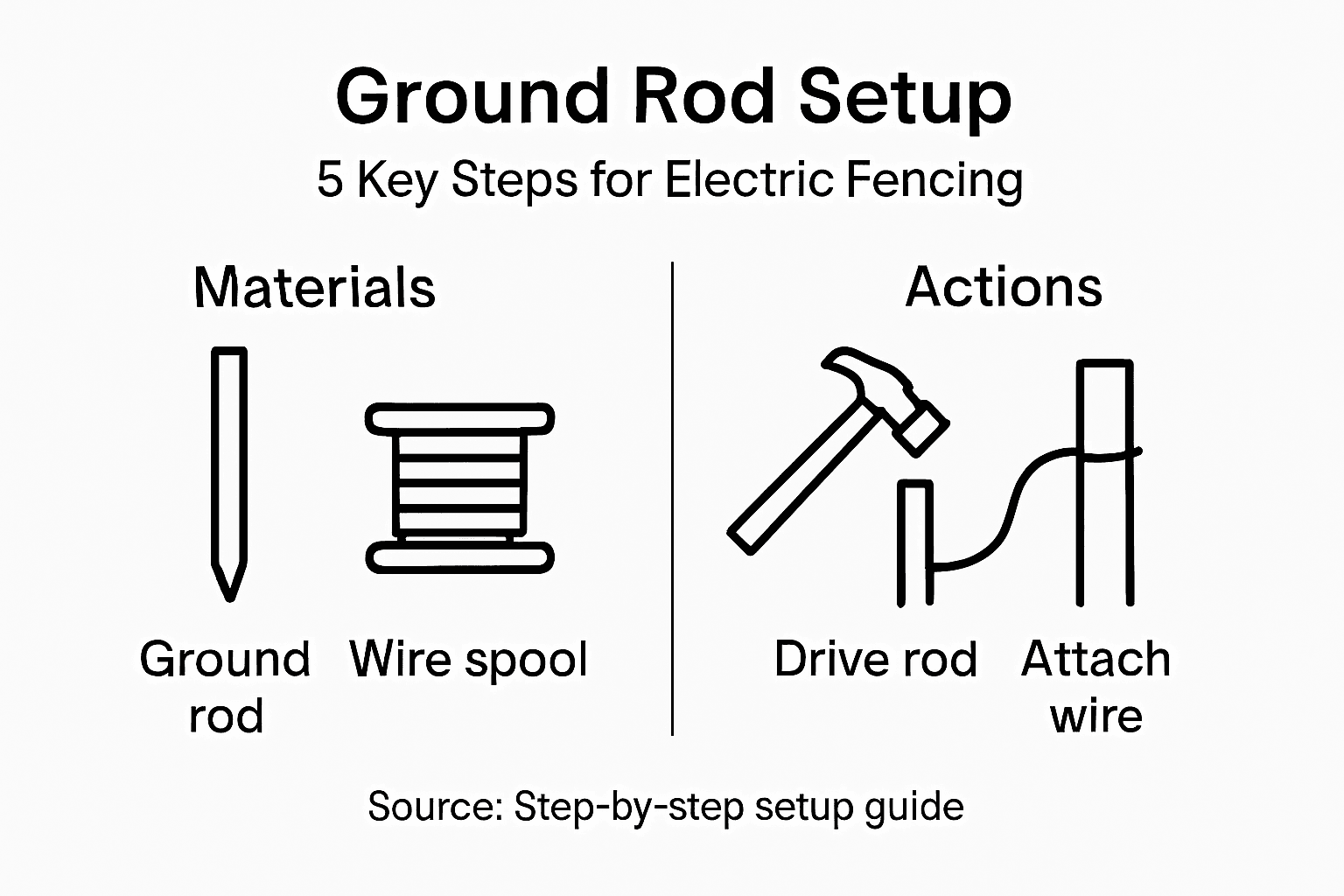 Ground Rod Setup

5 Key Steps for Electric Fencing

Materials

Ground rod

Wire spool

Actions

Drive rod

Attach wire

Source: Step-by-step setup guide