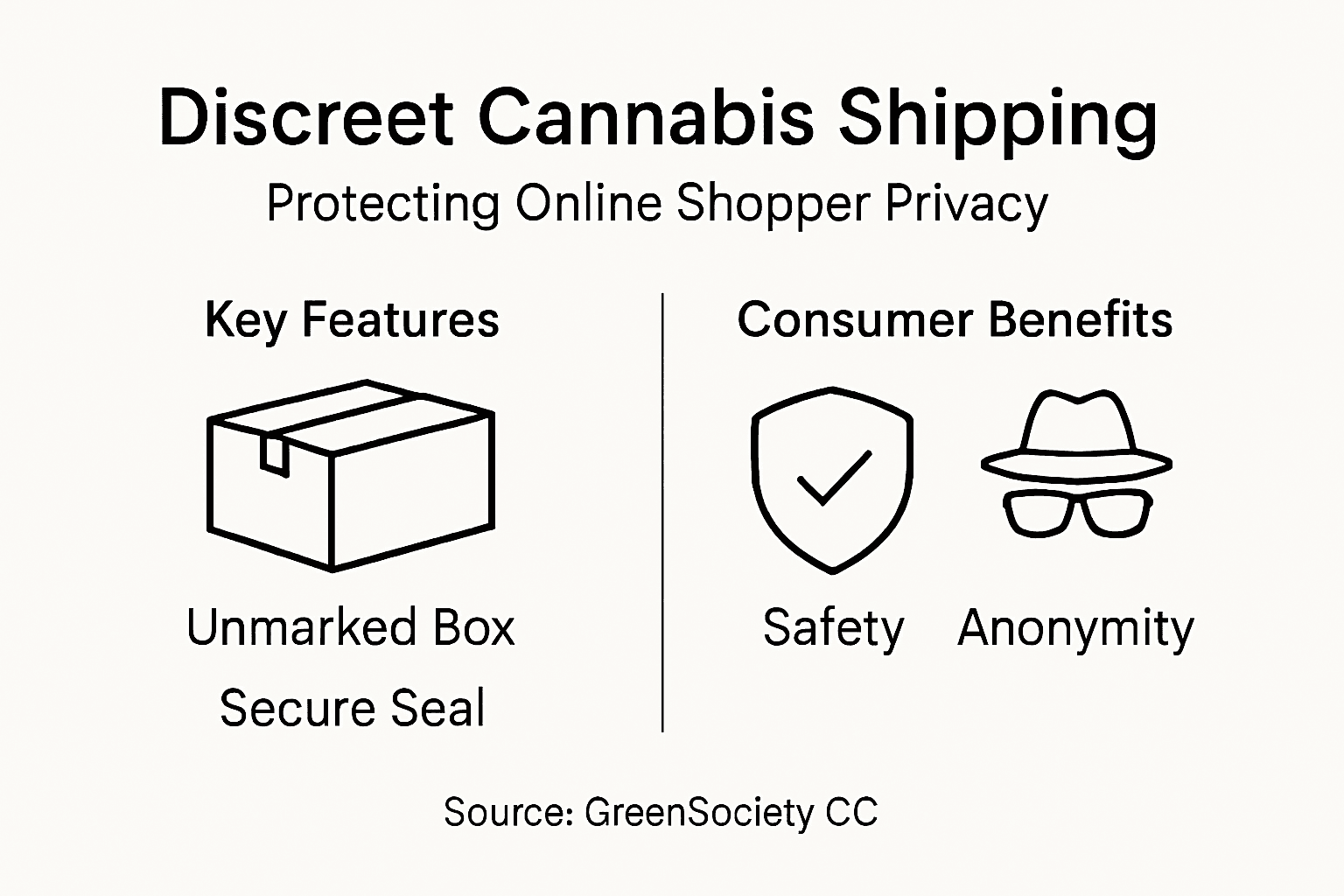 Discreet Cannabis Shipping

Protecting Online Shopper Privacy

Key Features

Unmarked Box

Secure Seal

Consumer Benefits

Safety

Anonymity

Source: GreenSociety CC