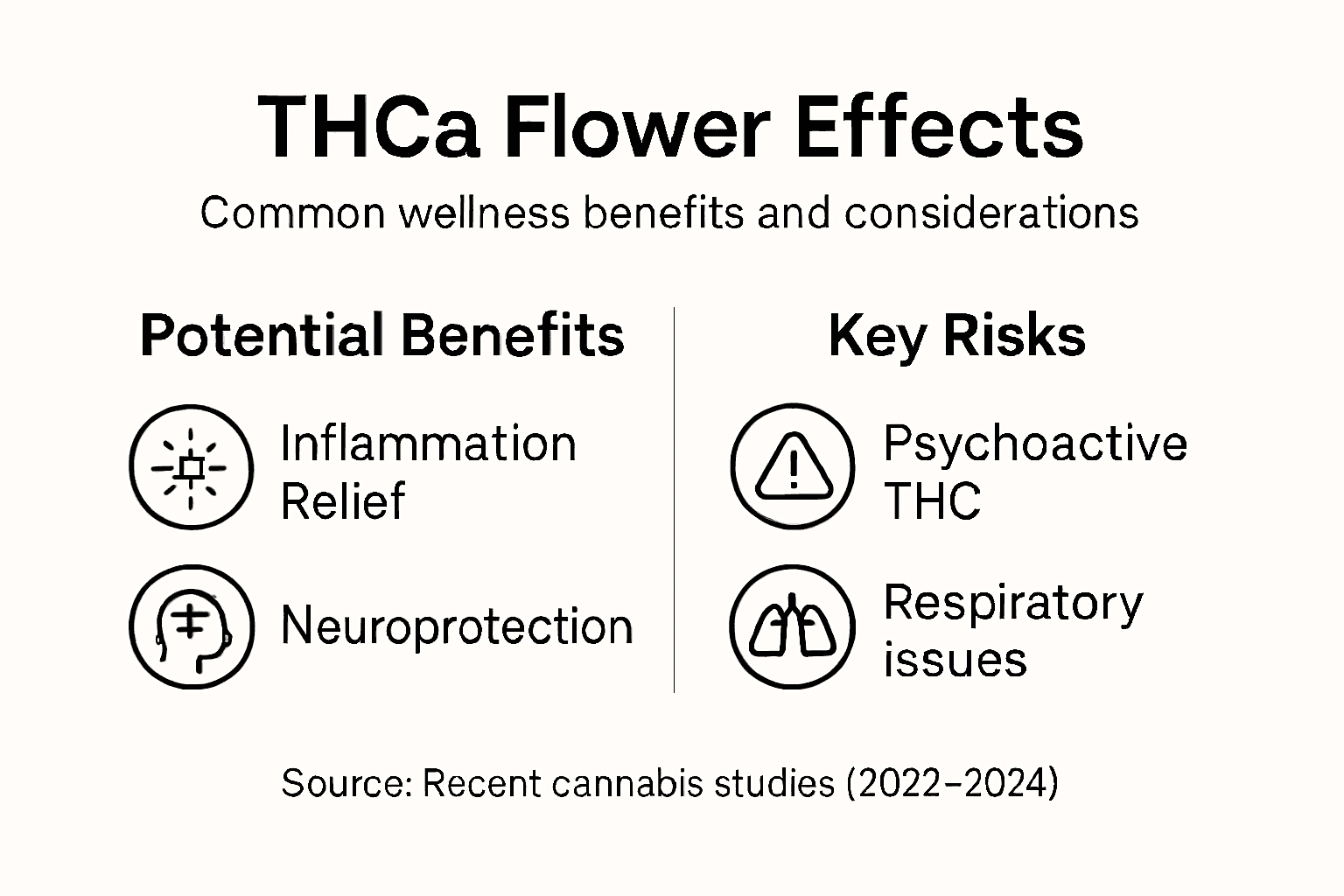 THCa Flower Effects

Common wellness benefits and considerations

Potential Benefits

Inflammation Relief

Neuroprotection

Key Risks

Psychoactive THC

Respiratory issues

Source: Recent cannabis studies (2022–2024)