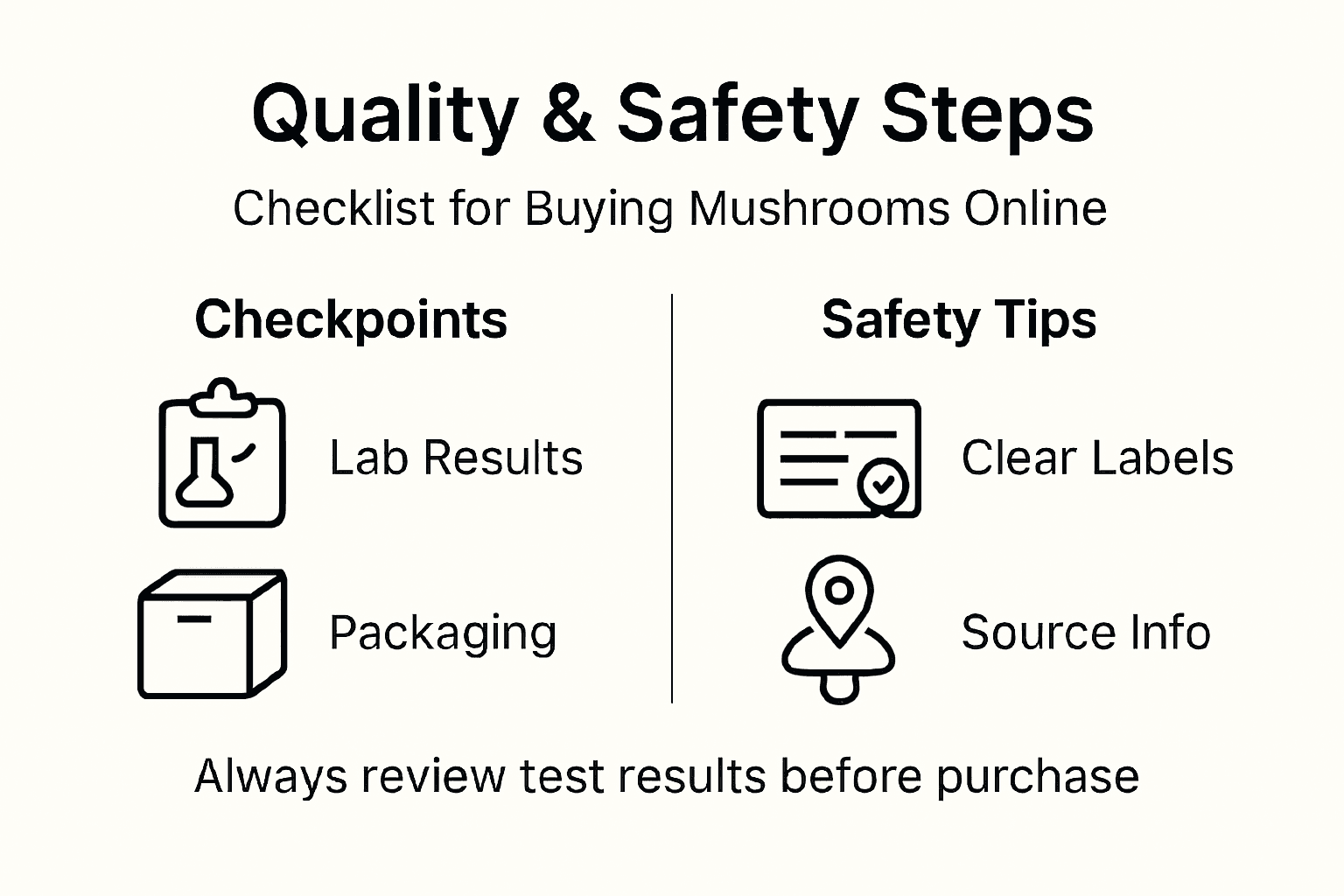 Quality & Safety Steps

Checklist for Buying Mushrooms Online

Checkpoints

Lab Results

Packaging

Safety Tips

Clear Labels

Source Info

Always review test results before purchase