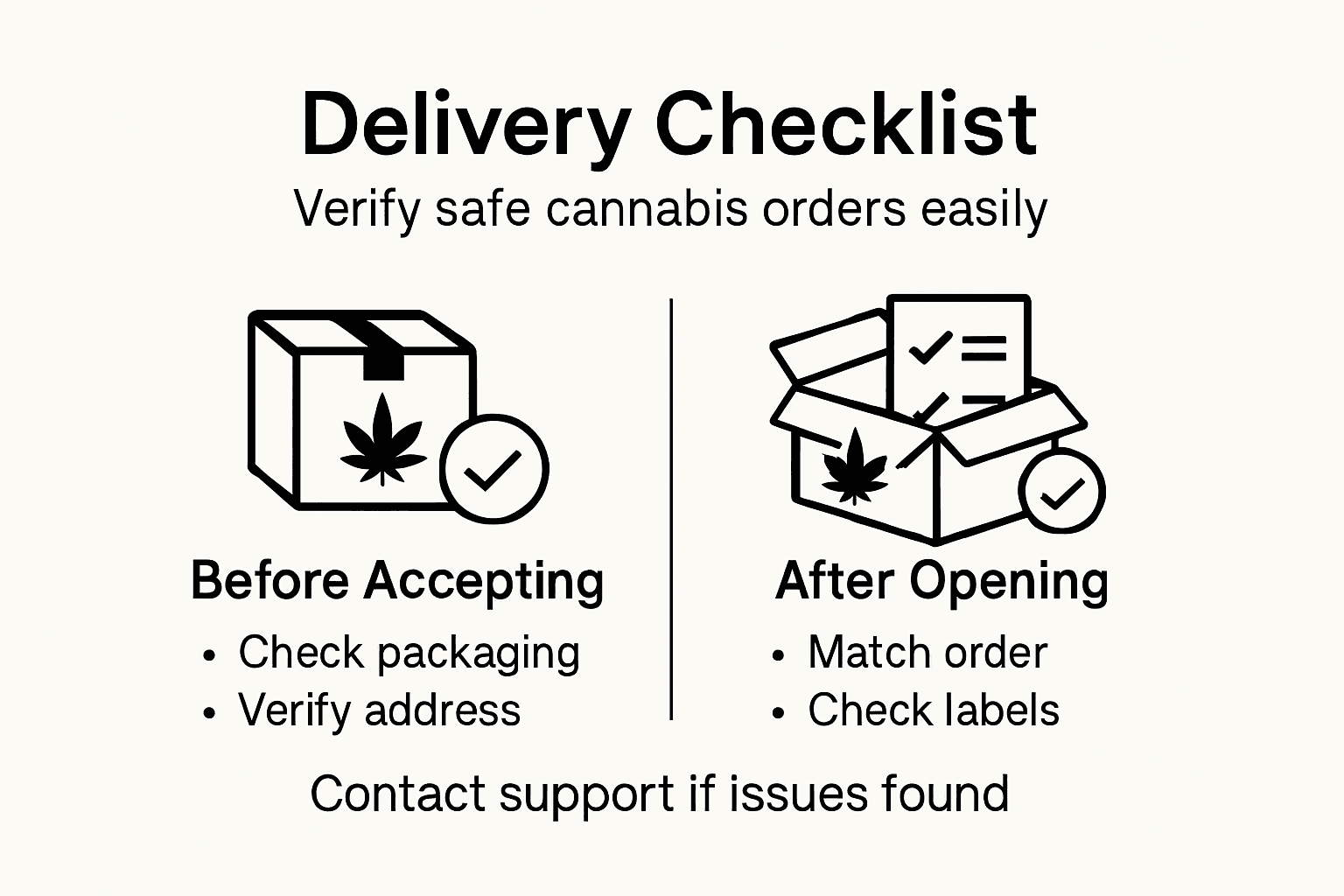 Delivery Checklist
Verify safe cannabis orders easily

Before Accepting
• Check packaging
• Verify address

After Opening
• Match order
• Check labels

Contact support if issues found