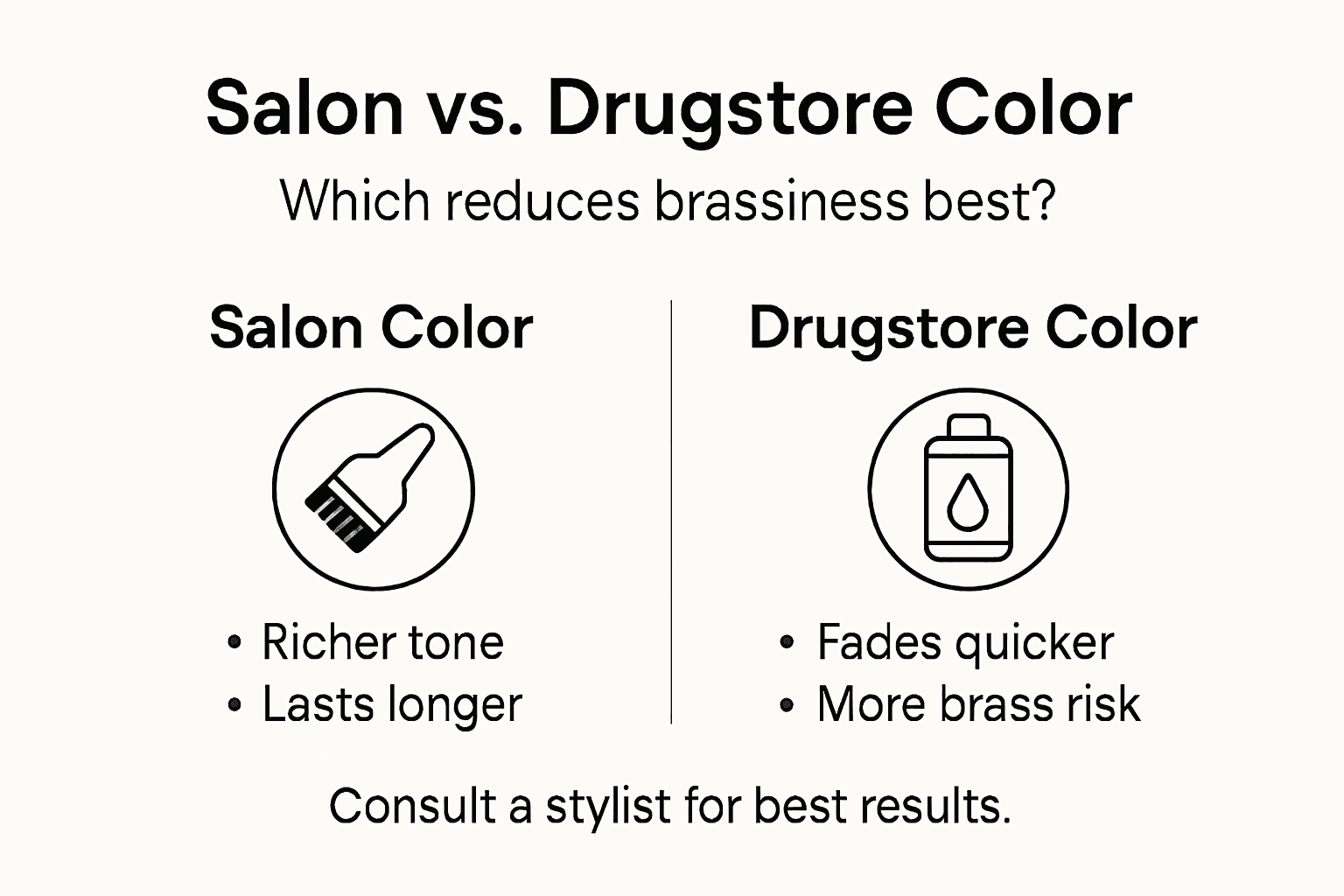 Salon vs. Drugstore Color

Which reduces brassiness best?

Salon Color

• Richer tone
• Lasts longer

Drugstore Color

• Fades quicker
• More brass risk

Consult a stylist for best results.