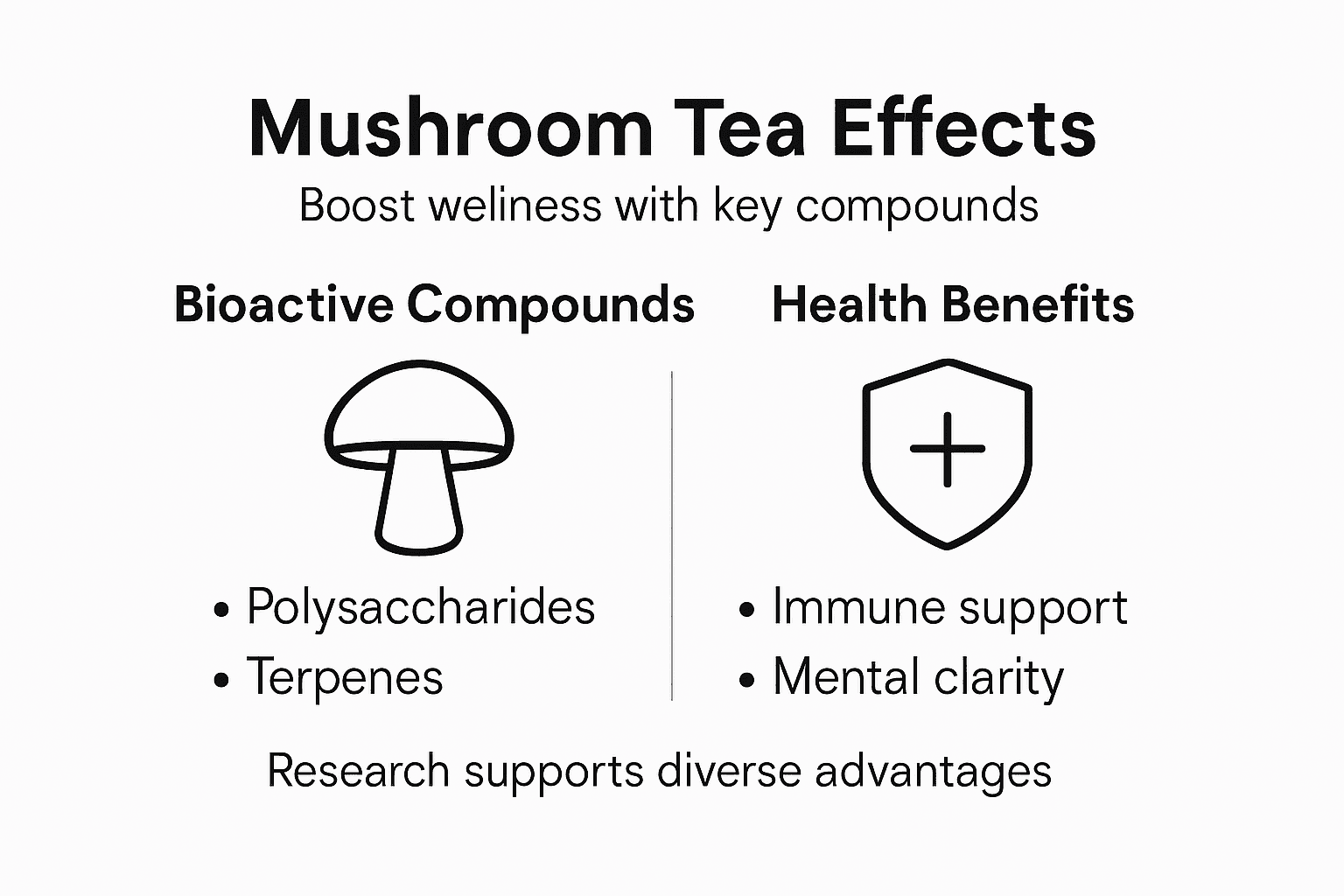 Mushroom Tea Effects

Boost weliness with key compounds

Bioactive Compounds

• Polysaccharides
• Terpenes

Health Benefits

• Immune support
• Mental clarity

Research supports diverse advantages