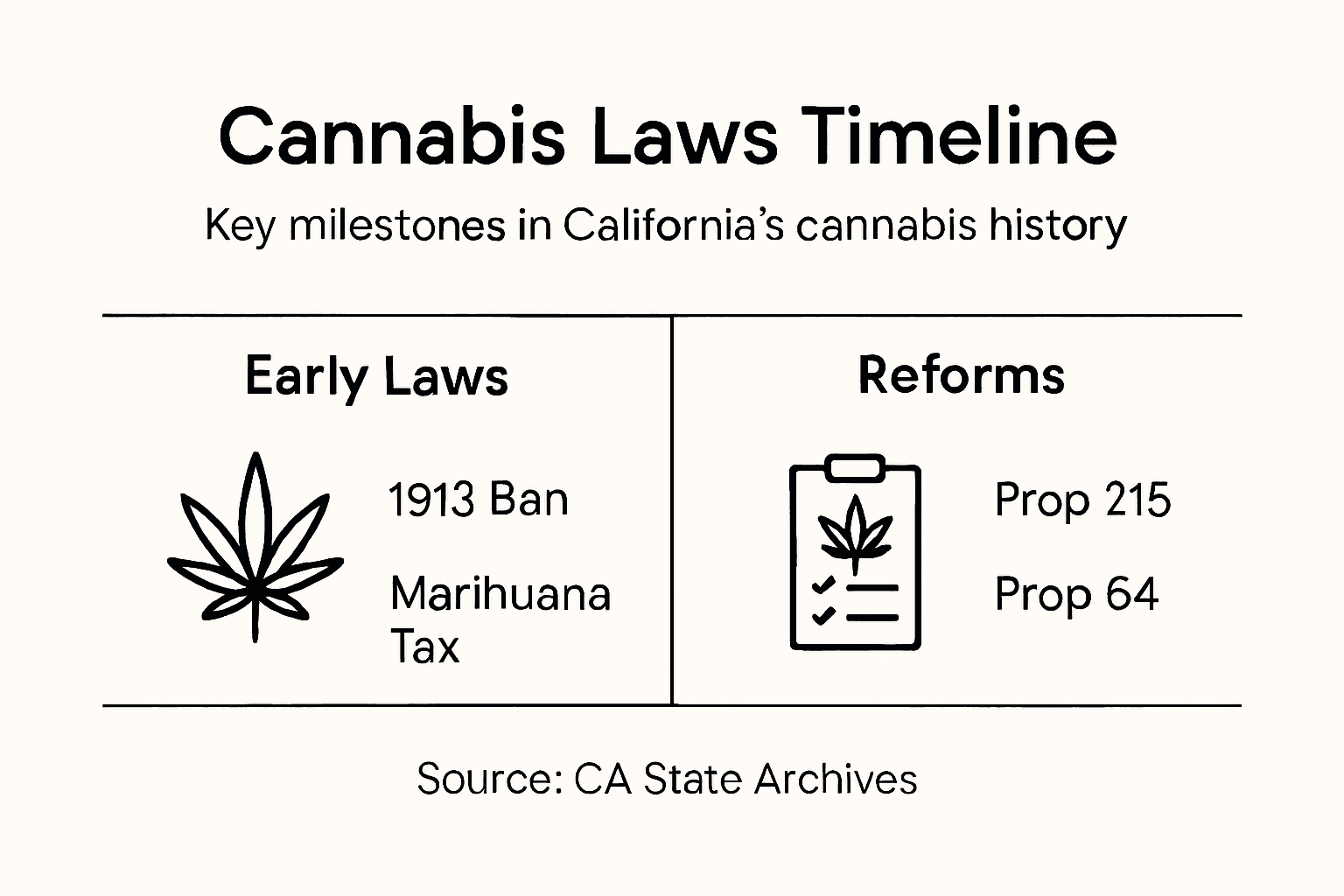 Cannabis Laws Timeline

Key milestones in California's cannabis history

Early Laws

1913 Ban

Marihuana Tax

Reforms

Prop 215

Prop 64

Source: CA State Archives