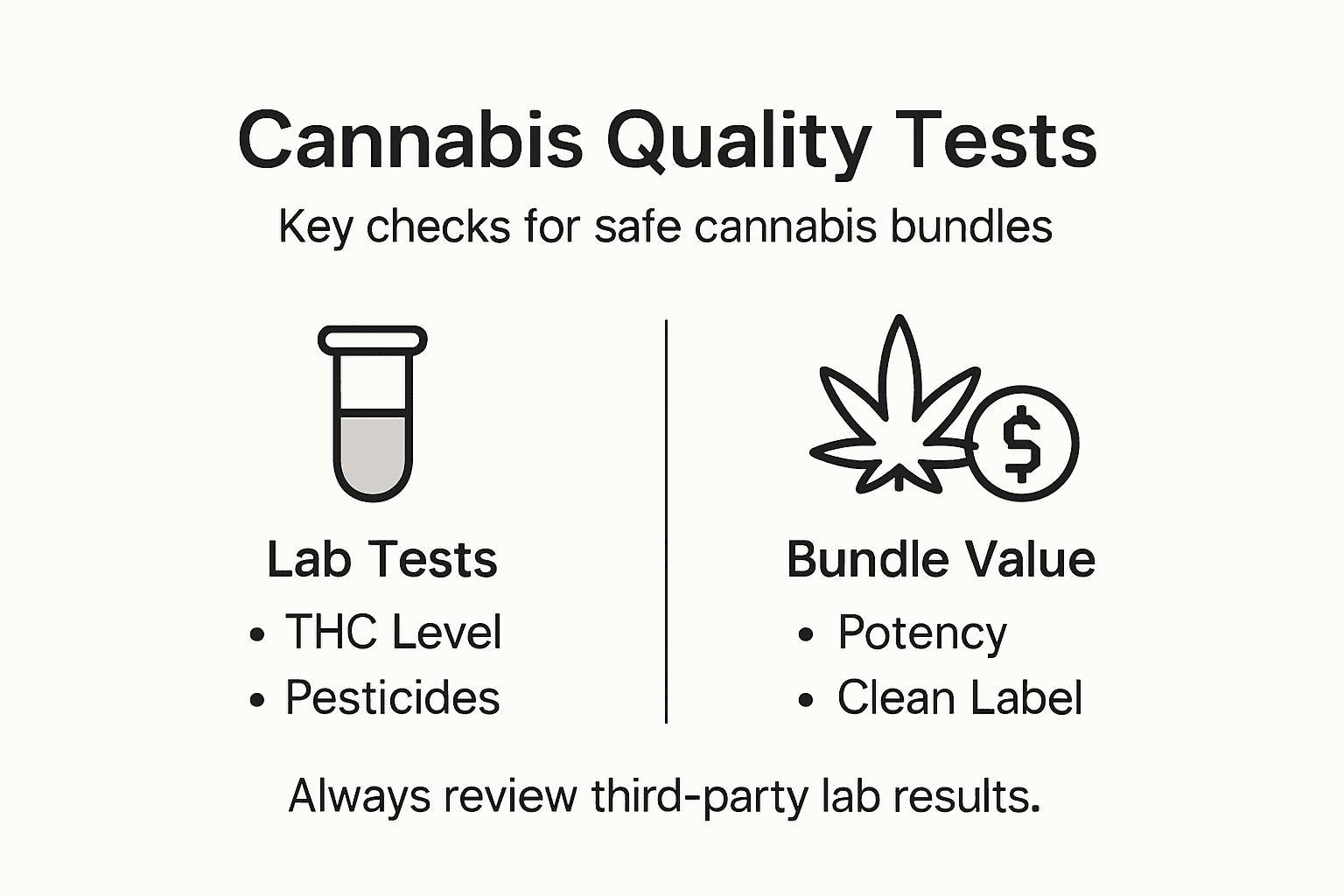 Cannabis Quality Tests

Key checks for safe cannabis bundles

Lab Tests
• THC Level
• Pesticides

$

Bundle Value
• Potency
• Clean Label

Always review third-party lab results.