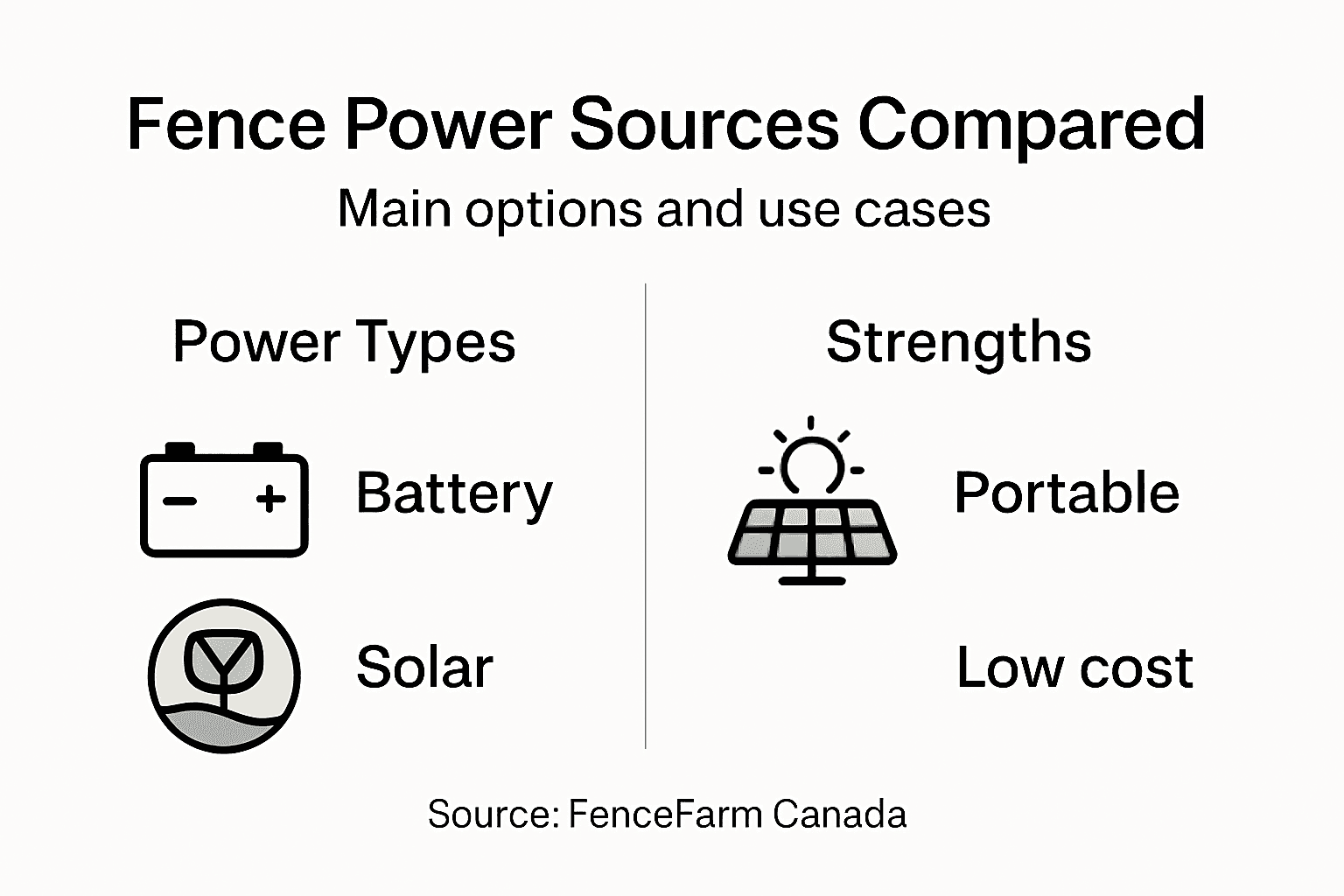 Fence Power Sources Compared

Main options and use cases

Power Types

Battery

Solar

Strengths

Portable

Low cost

Source: FenceFarm Canada