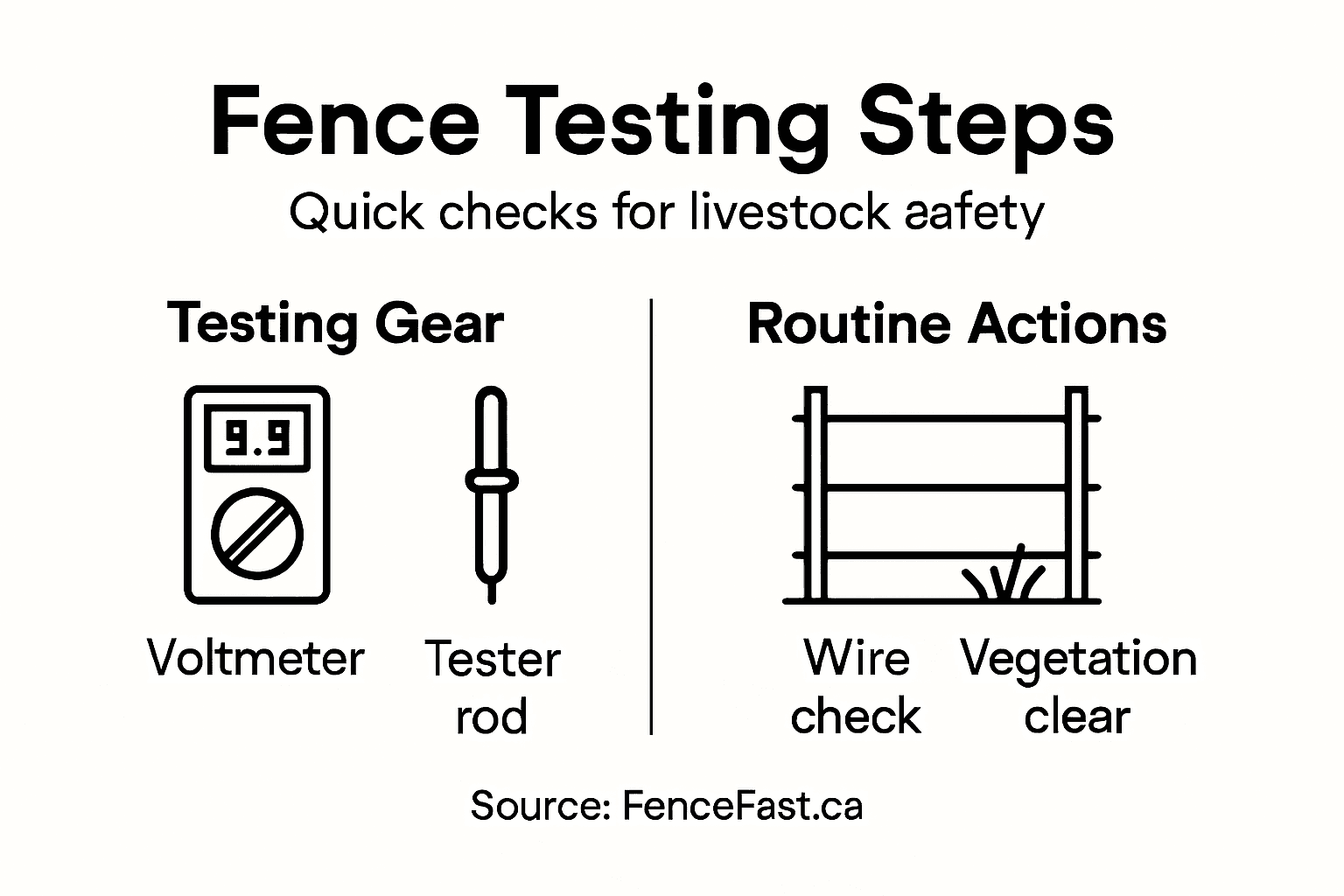 Fence Testing Steps

Quick checks for livestock aafety

Testing Gear

9.9

Voltmeter

Tester rod

Routine Actions

Wire check

Vegetation clear

Source: FenceFast.ca