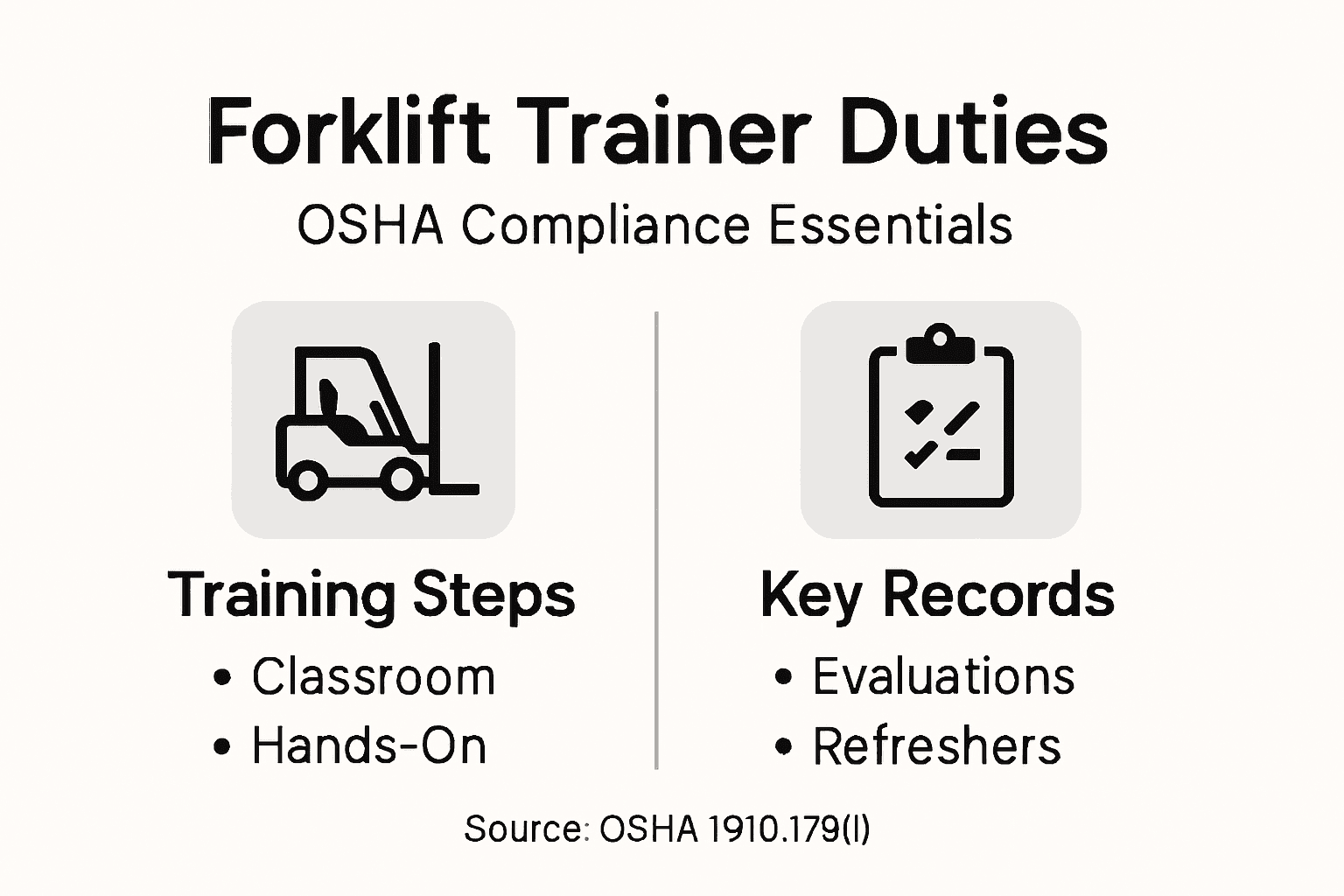 Forklift Trainer Duties

OSHA Compliance Essentials

Training Steps

• Classroom
• Hands-On

Key Records

• Evaluations
• Refreshers

Source: OSHA 1910.179(l)