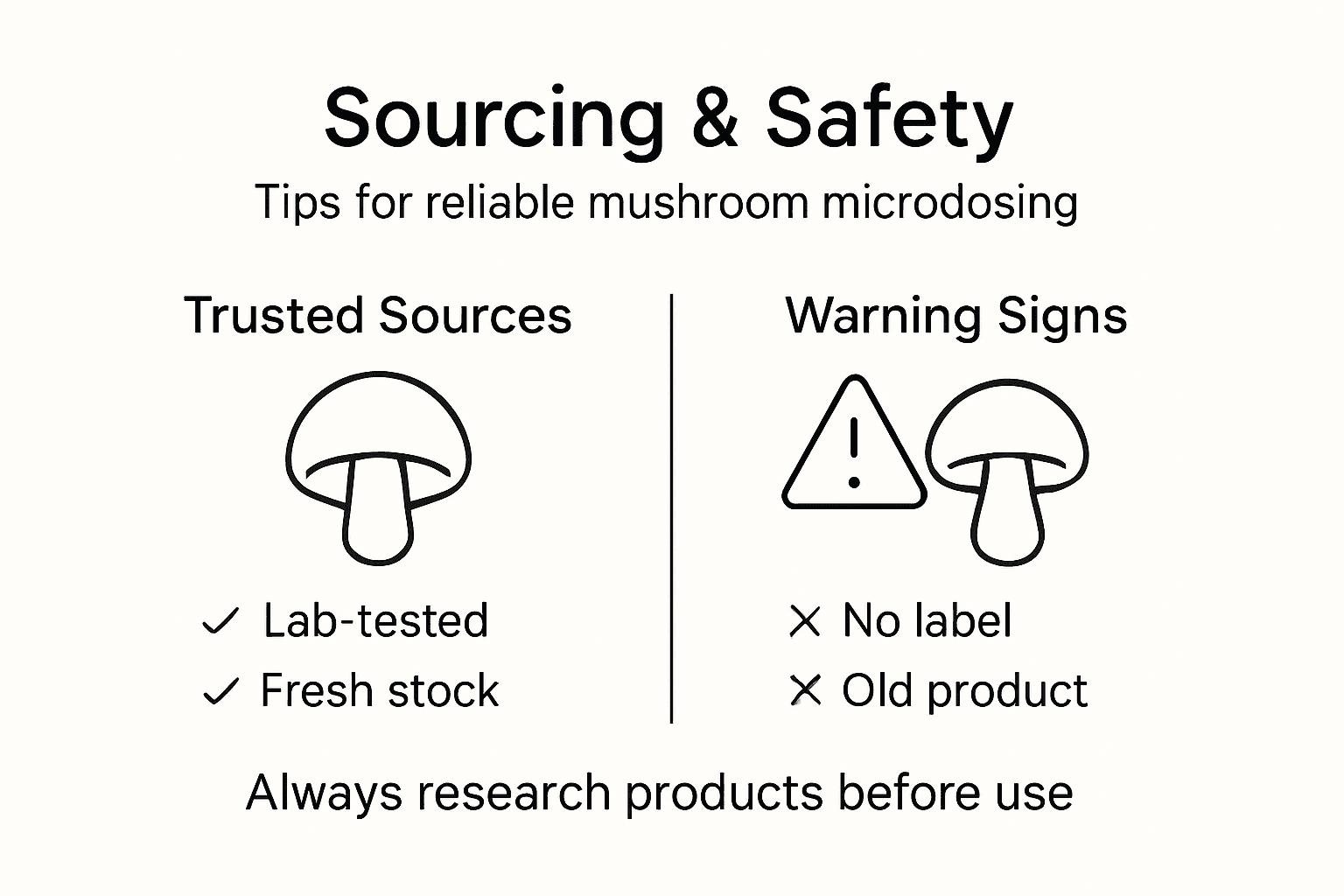 Sourcing & Safety

Tips for reliable mushroom microdosing

Trusted Sources

✓ Lab-tested
✓ Fresh stock

Warning Signs

✕ No label
✕ Old product

Always research products before use