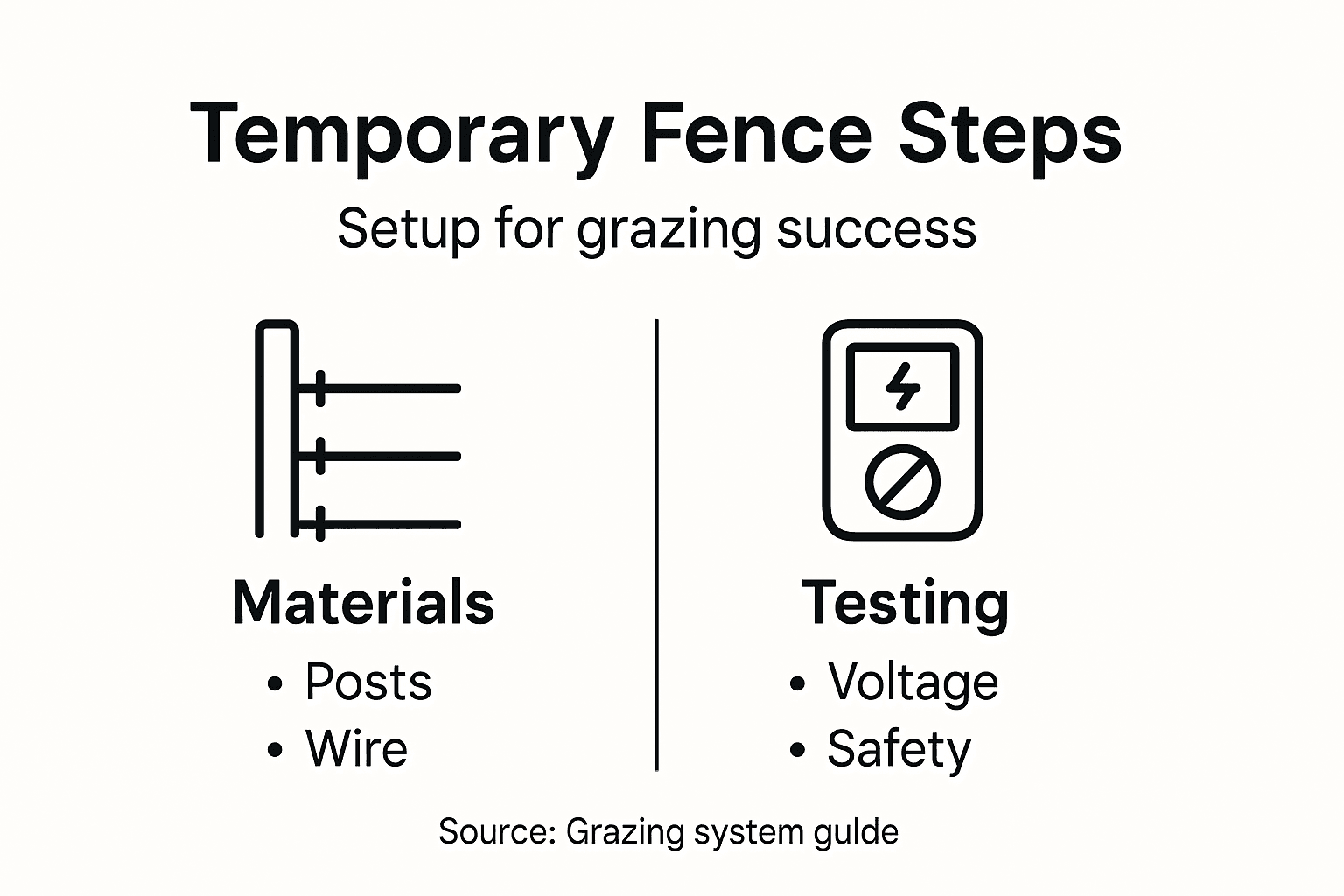 Temporary Fence Steps

Setup for grazing success

Materials
• Posts
• Wire

Testing
• Voltage
• Safety

Source: Grazing system guide