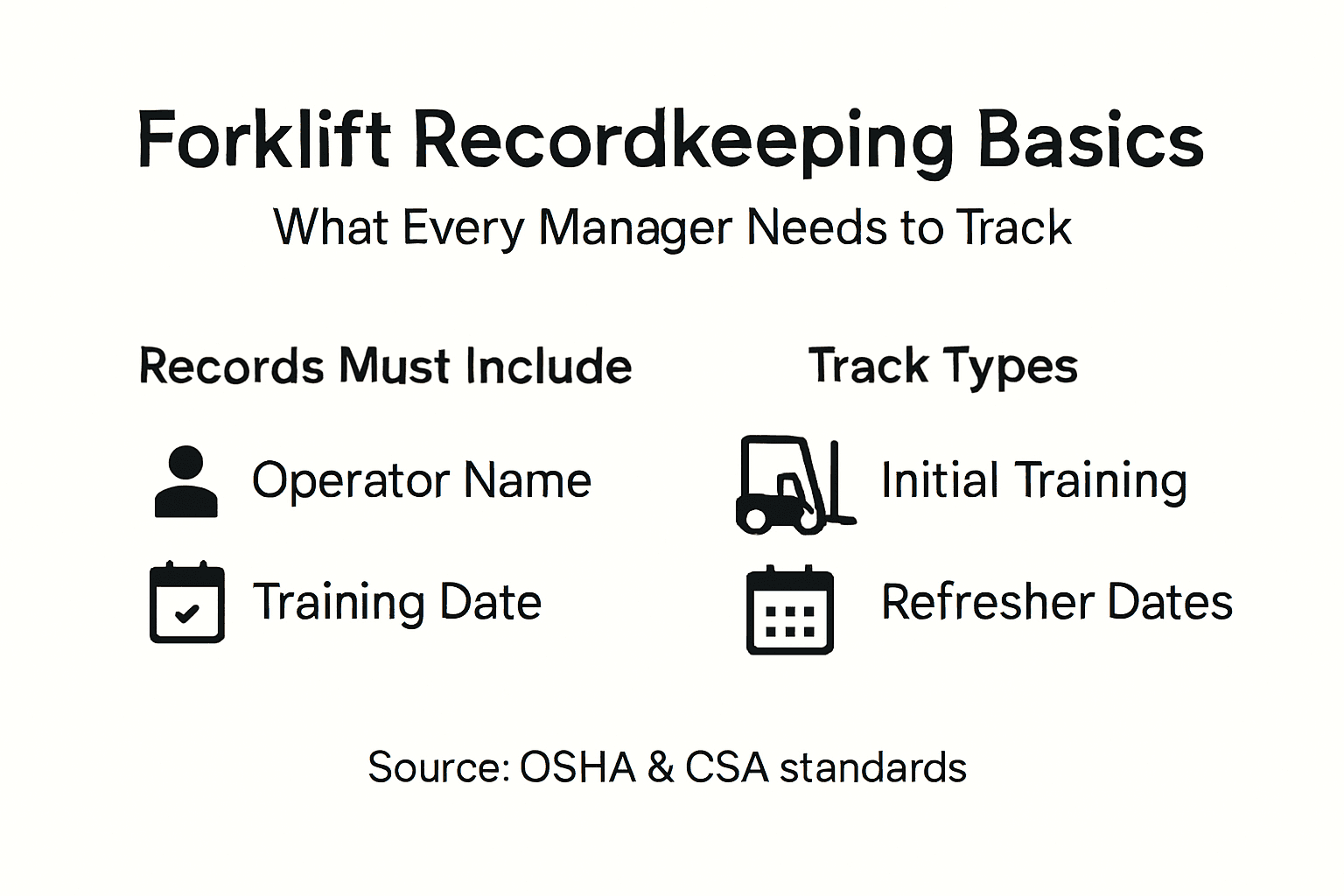 Forklift Recordkeeping Basics

What Every Manager Needs to Track

Records Must Include

Operator Name

Training Date

Track Types

Initial Training

Refresher Dates

Source: OSHA & CSA standards