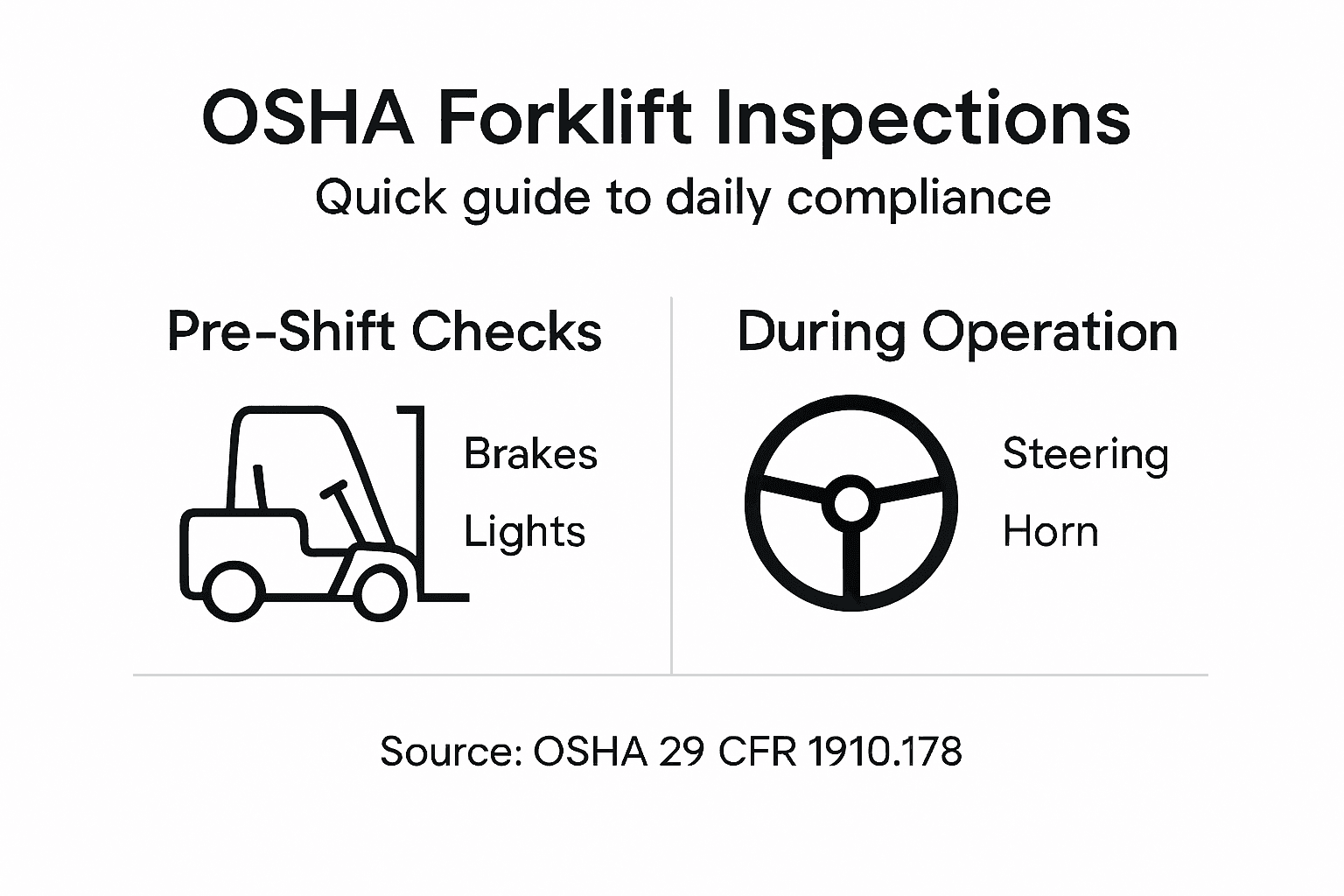 OSHA Forklift Inspections
Quick guide to daily compliance

Pre-Shift Checks

Brakes
Lights

During Operation

Steering
Horn

Source: OSHA 29 CFR 1910.178