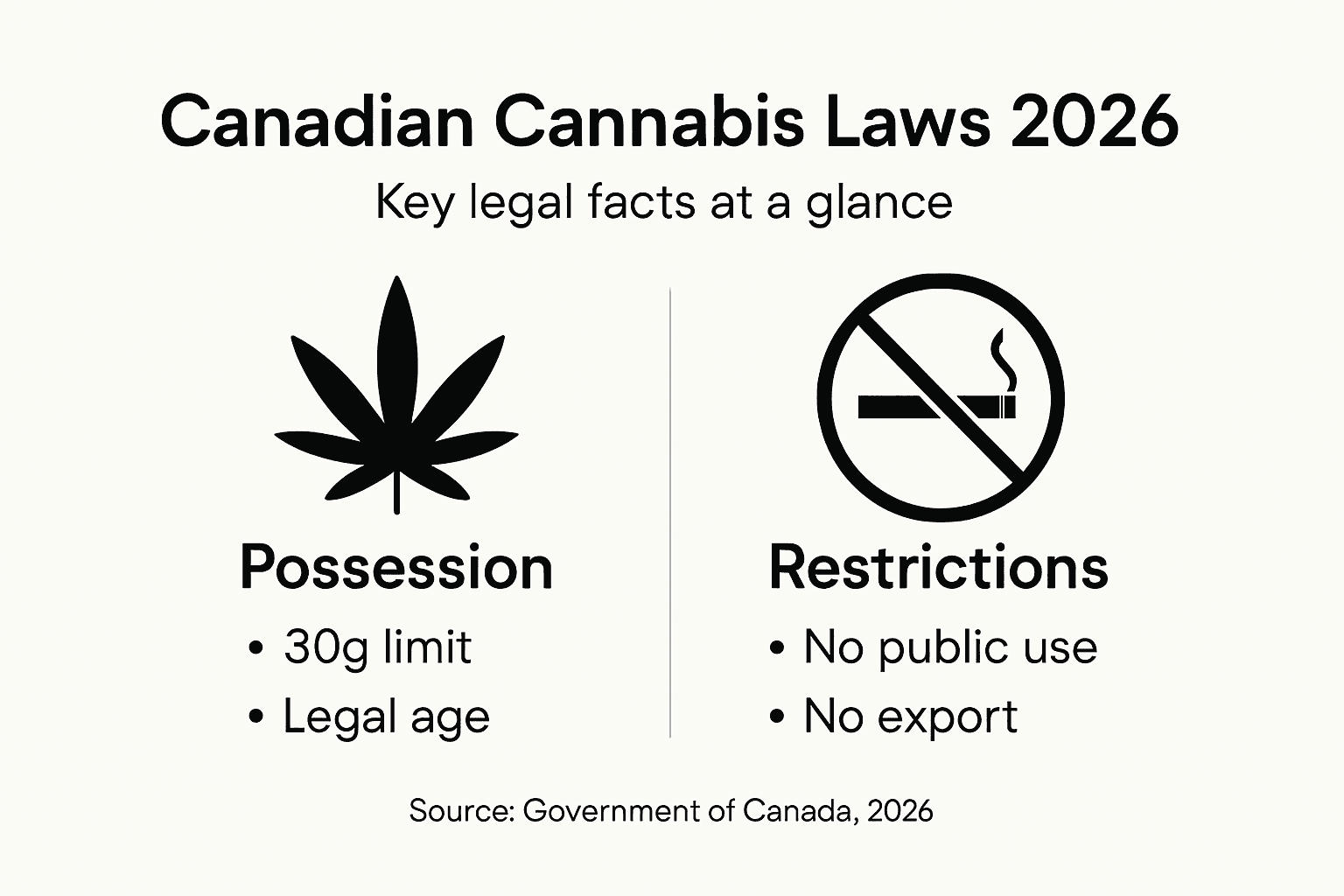 Canadian Cannabis Laws 2026

Key legal facts at a glance

Possession

• 30g limit
• Legal age

Restrictions

• No public use
• No export

Source: Government of Canada, 2026