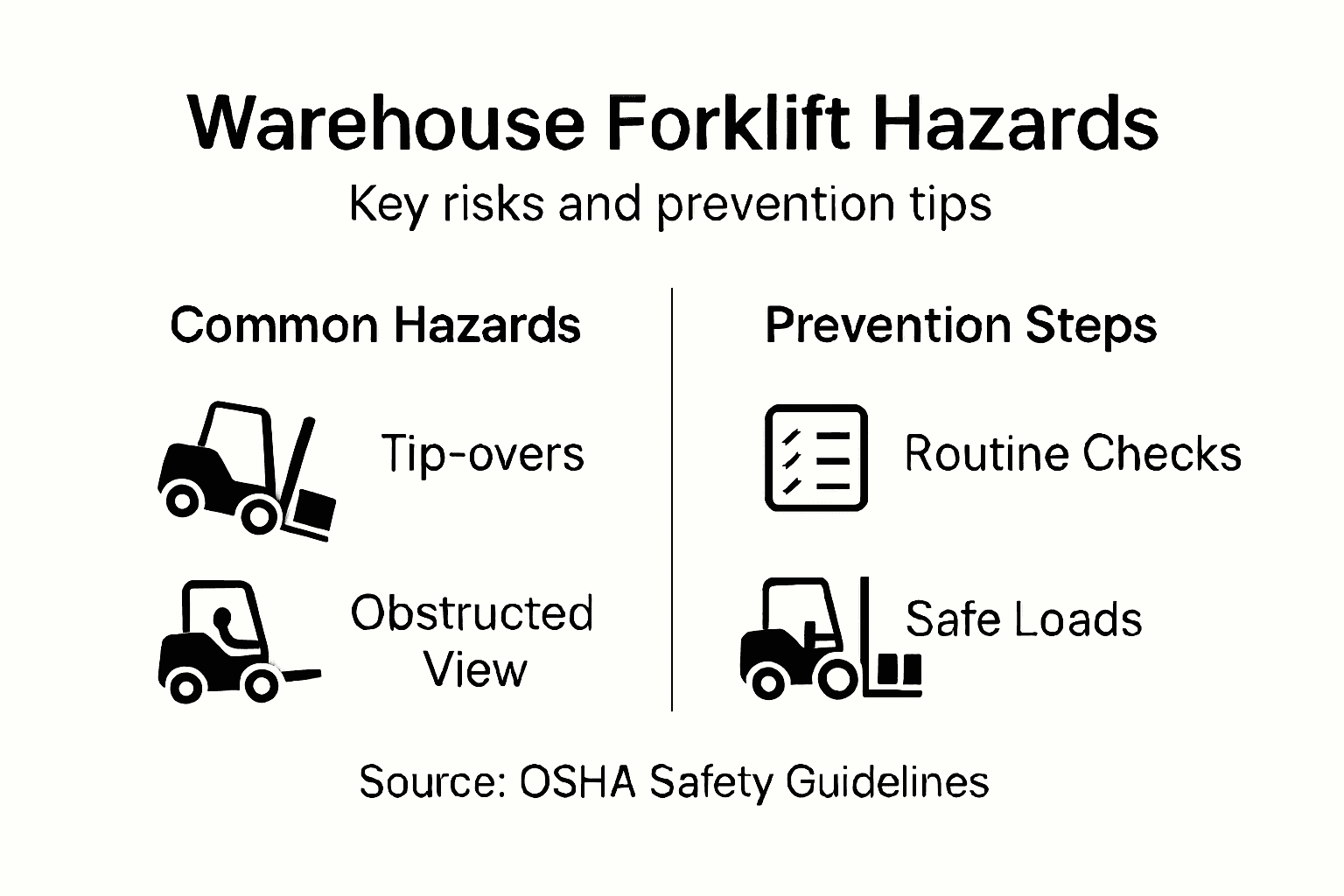 Warehouse Forklift Hazards

Key risks and prevention tips

Common Hazards

Tip-overs

Obstructed View

Prevention Steps

Routine Checks

Safe Loads

Source: OSHA Safety Guidelines