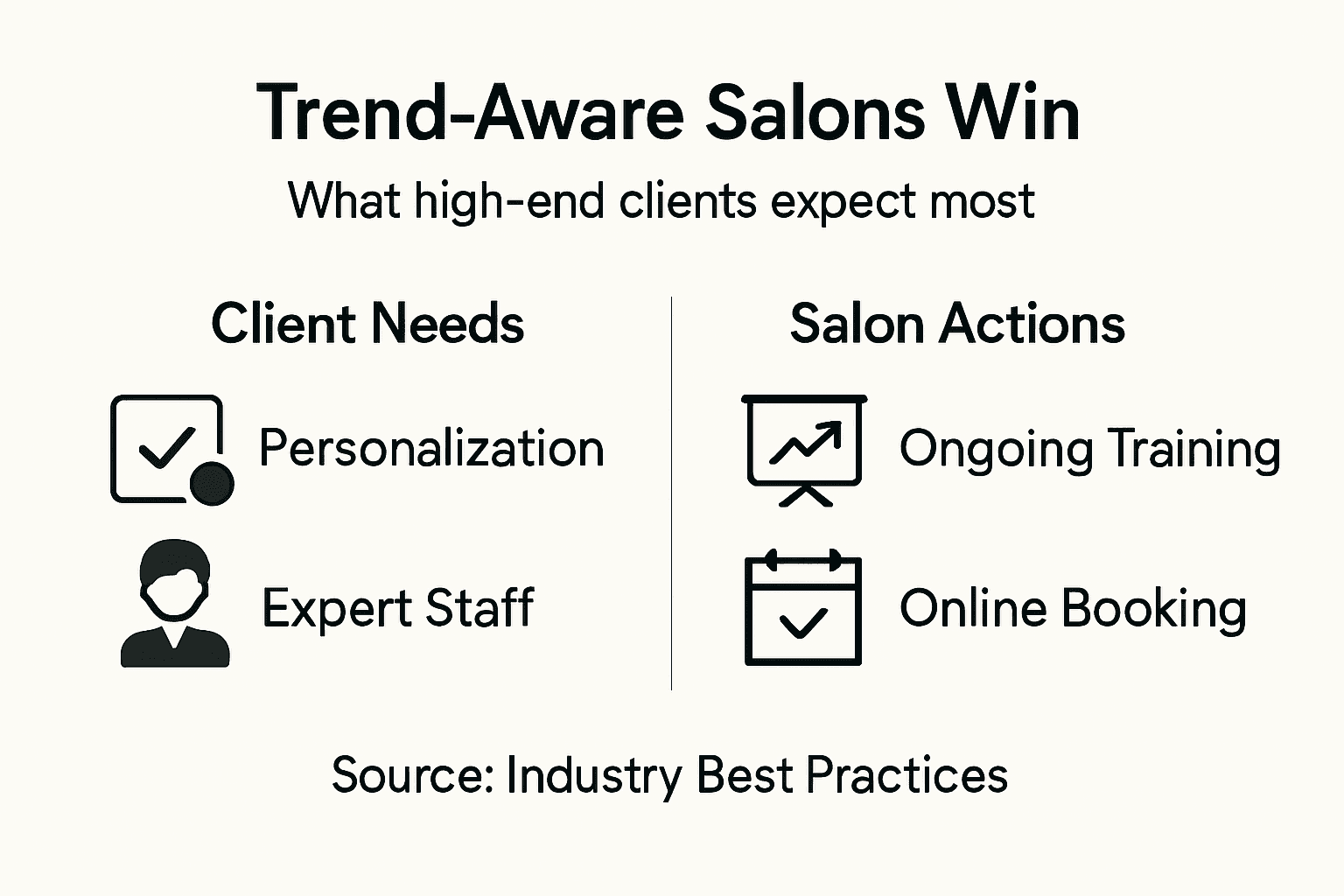 Trend-Aware Salons Win

What high-end clients expect most

Client Needs

Personalization

Expert Staff

Salon Actions

Ongoing Training

Online Booking

Source: Industry Best Practices