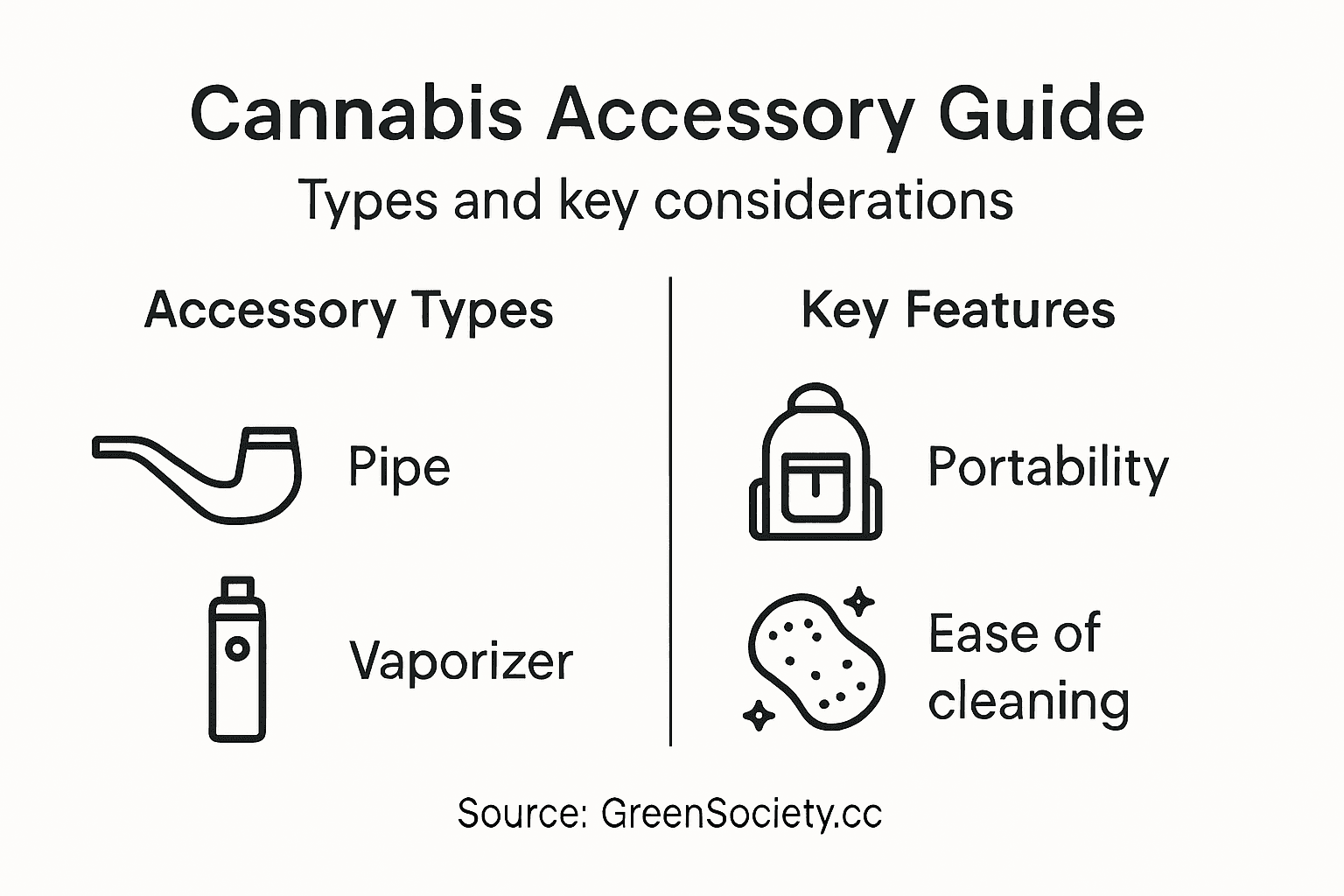 Cannabis Accessory Guide

Types and key considerations

Accessory Types

Pipe

Vaporizer

Key Features

Portability

Ease of cleaning

Source: GreenSociety.cc