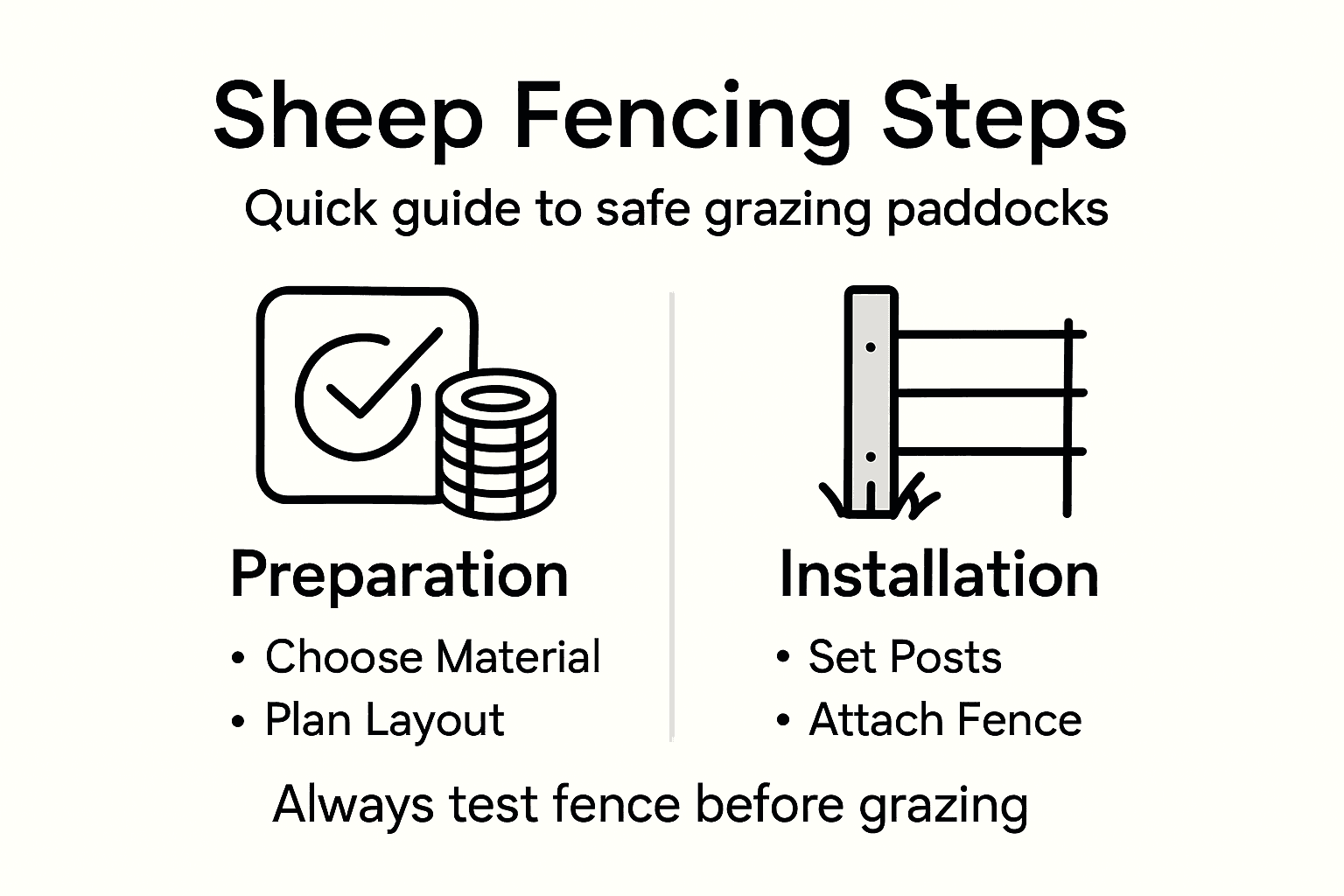 Sheep Fencing Steps

Quick guide to safe grazing paddocks

Preparation

• Choose Material
• Plan Layout

Installation

• Set Posts
• Attach Fence

Always test fence before grazing