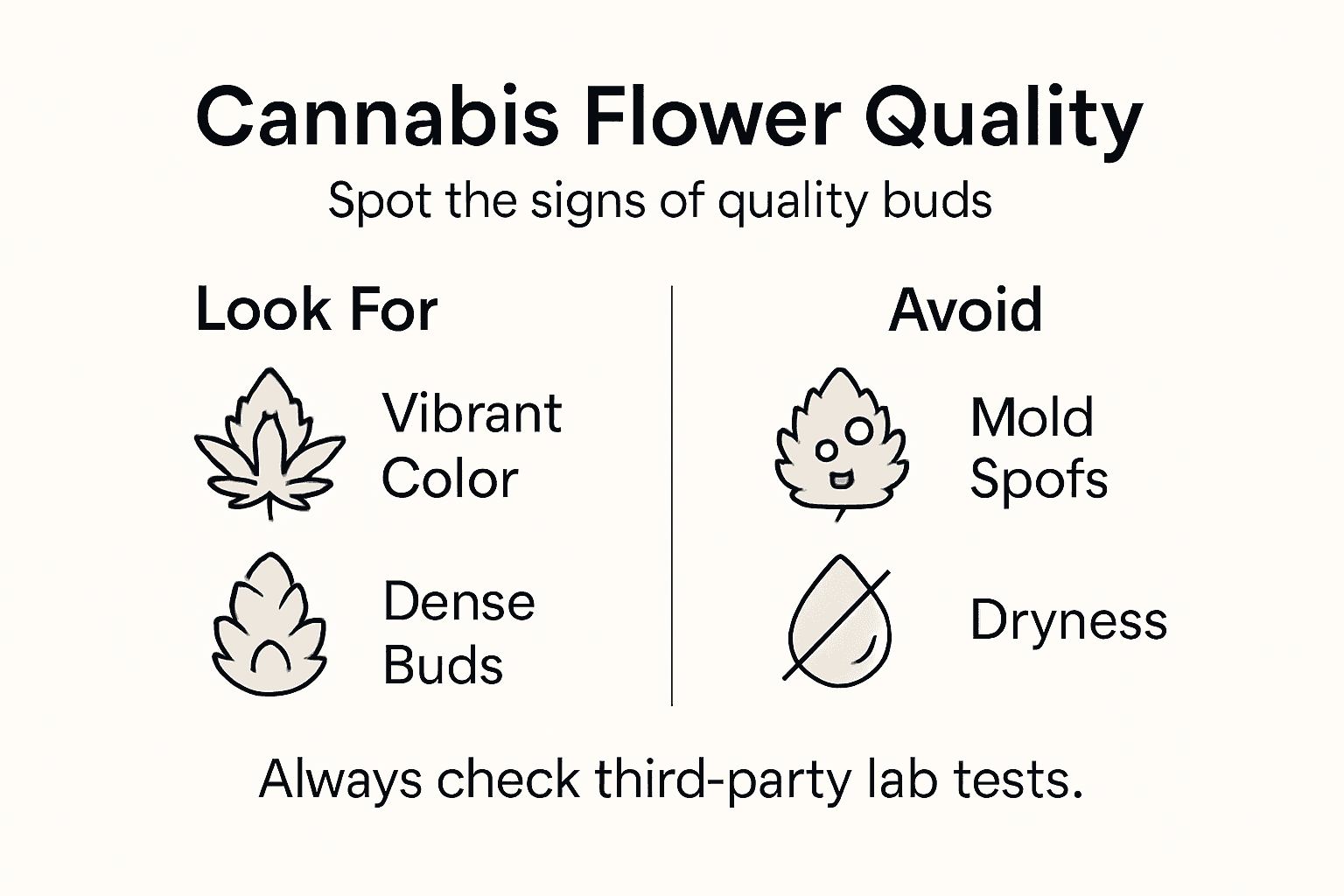 Cannabis Flower Quality

Spot the signs of quality buds

Look For

Vibrant Color

Dense Buds

Avoid

Mold Spofs

Dryness

Always check third-party lab tests.