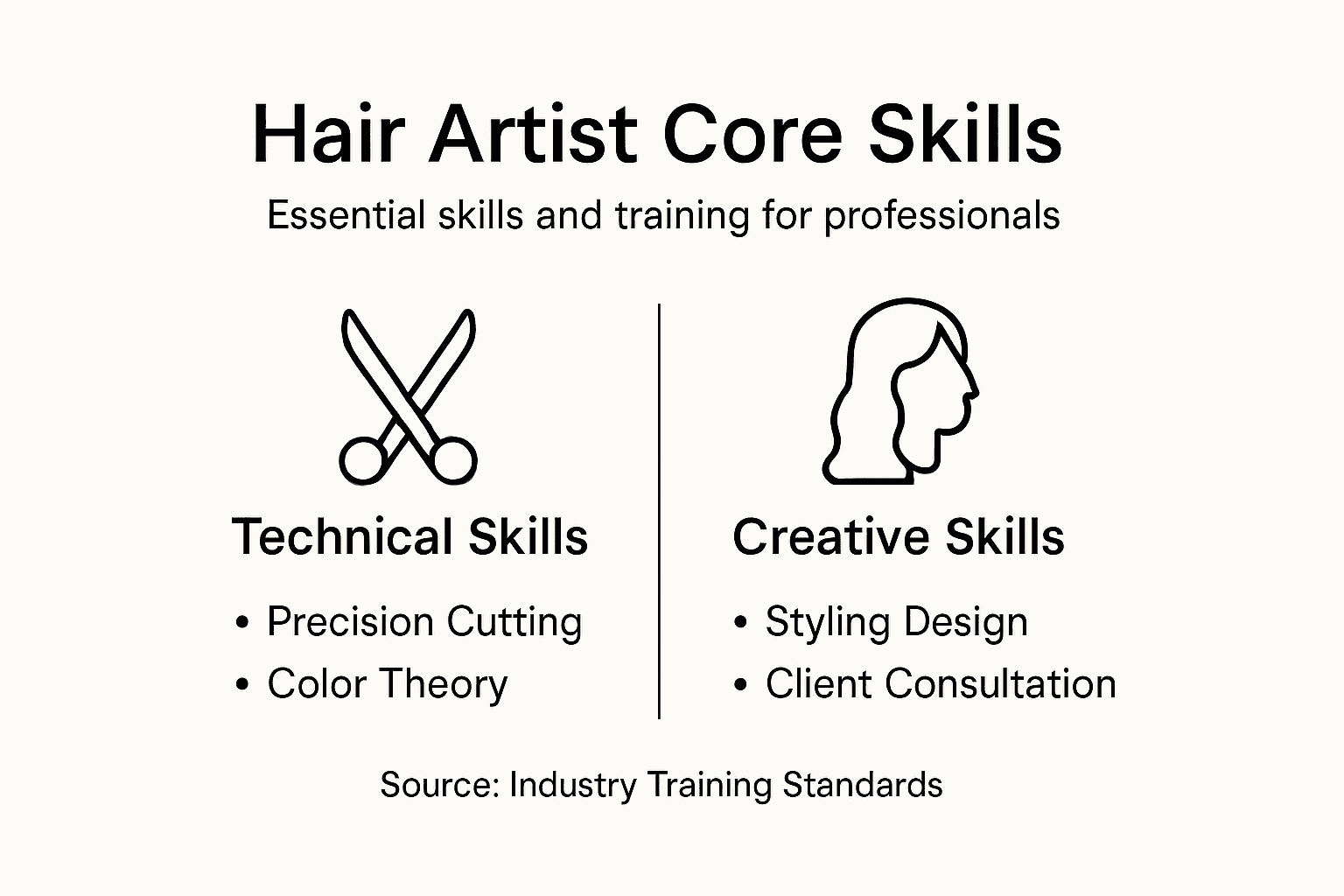 Hair Artist Core Skills

Essential skills and training for professionals

Technical Skills

• Precision Cutting
• Color Theory

Creative Skills

• Styling Design
• Client Consultation

Source: Industry Training Standards