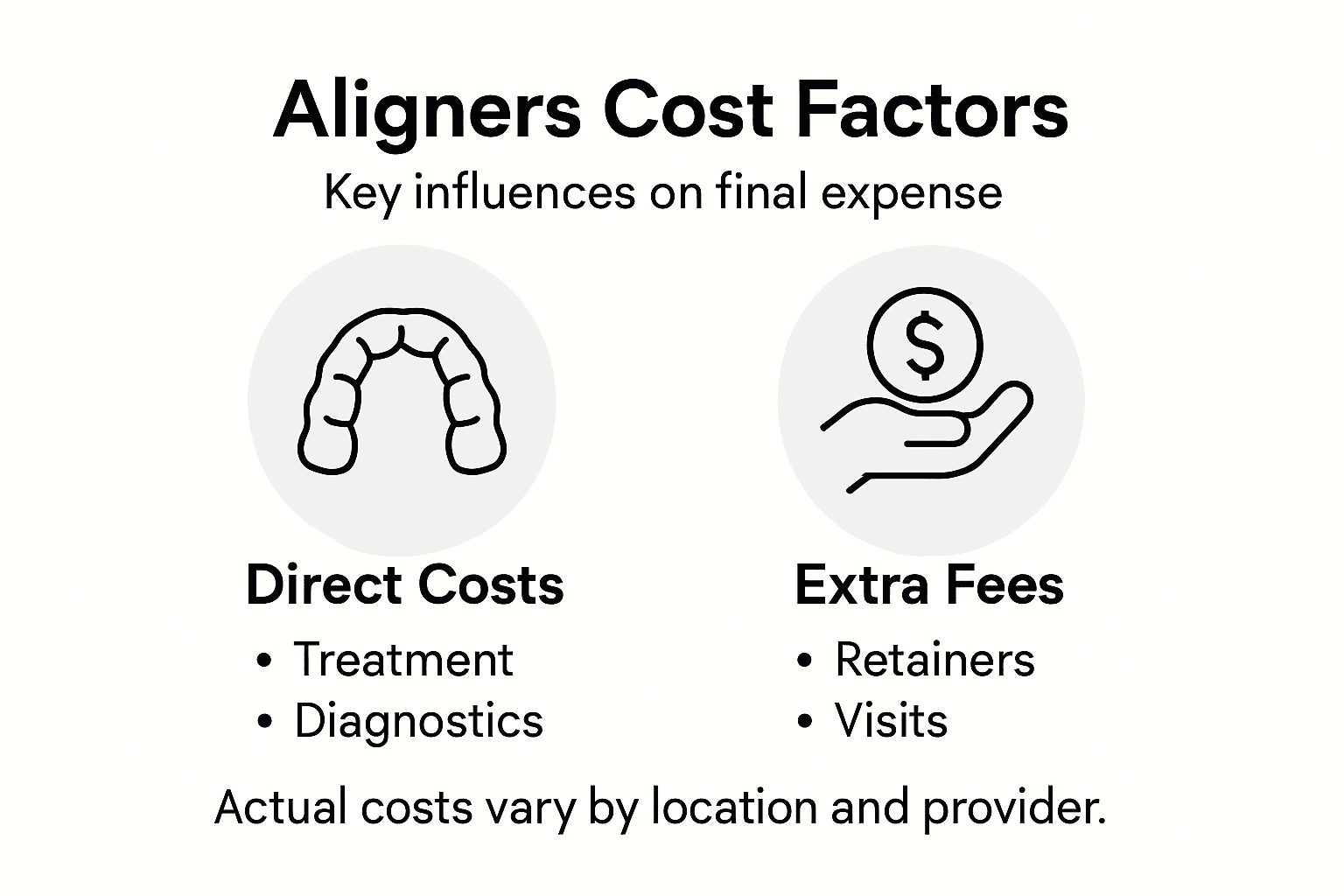 Aligners Cost Factors

Key influences on final expense

$

Direct Costs
• Treatment
• Diagnostics

Extra Fees
• Retainers
• Visits

Actual costs vary by location and provider.