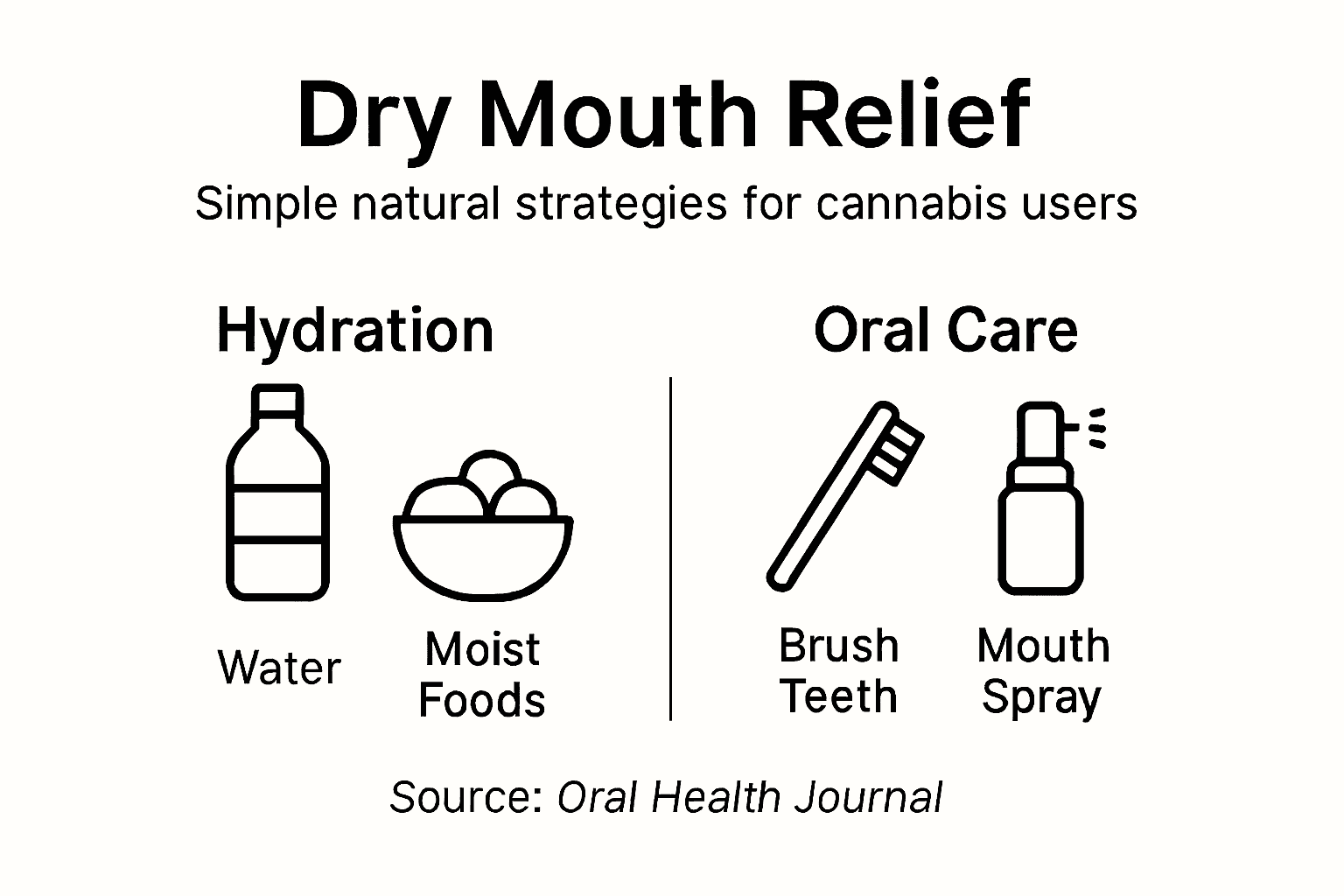 Dry Mouth Relief

Simple natural strategies for cannabis users

Hydration

Water

Moist Foods

Oral Care

Brush Teeth

Mouth Spray

Source: Oral Health Journal