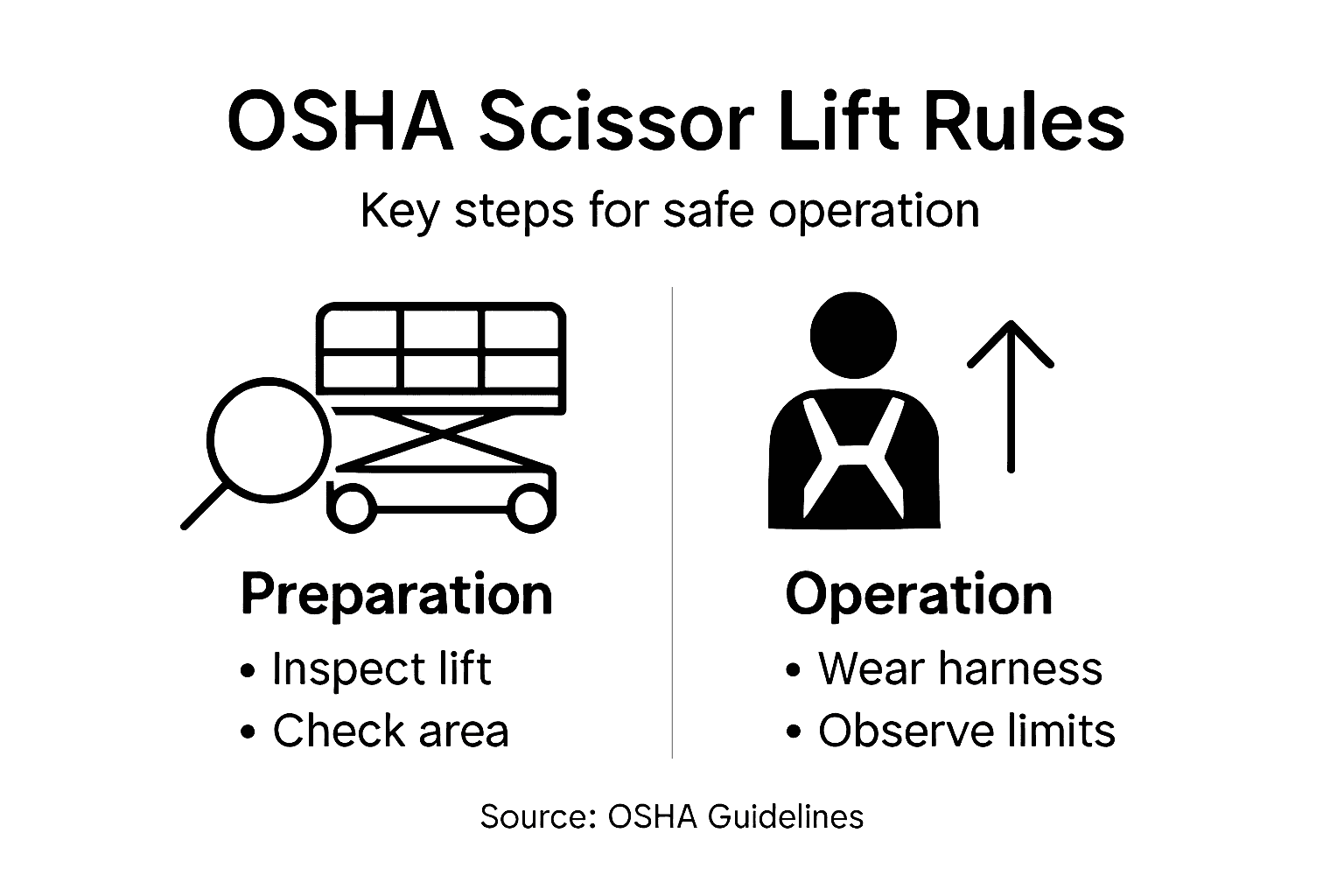 OSHA Scissor Lift Rules

Key steps for safe operation

Preparation
• Inspect lift
• Check area

Operation
• Wear harness
• Observe limits

Source: OSHA Guidelines