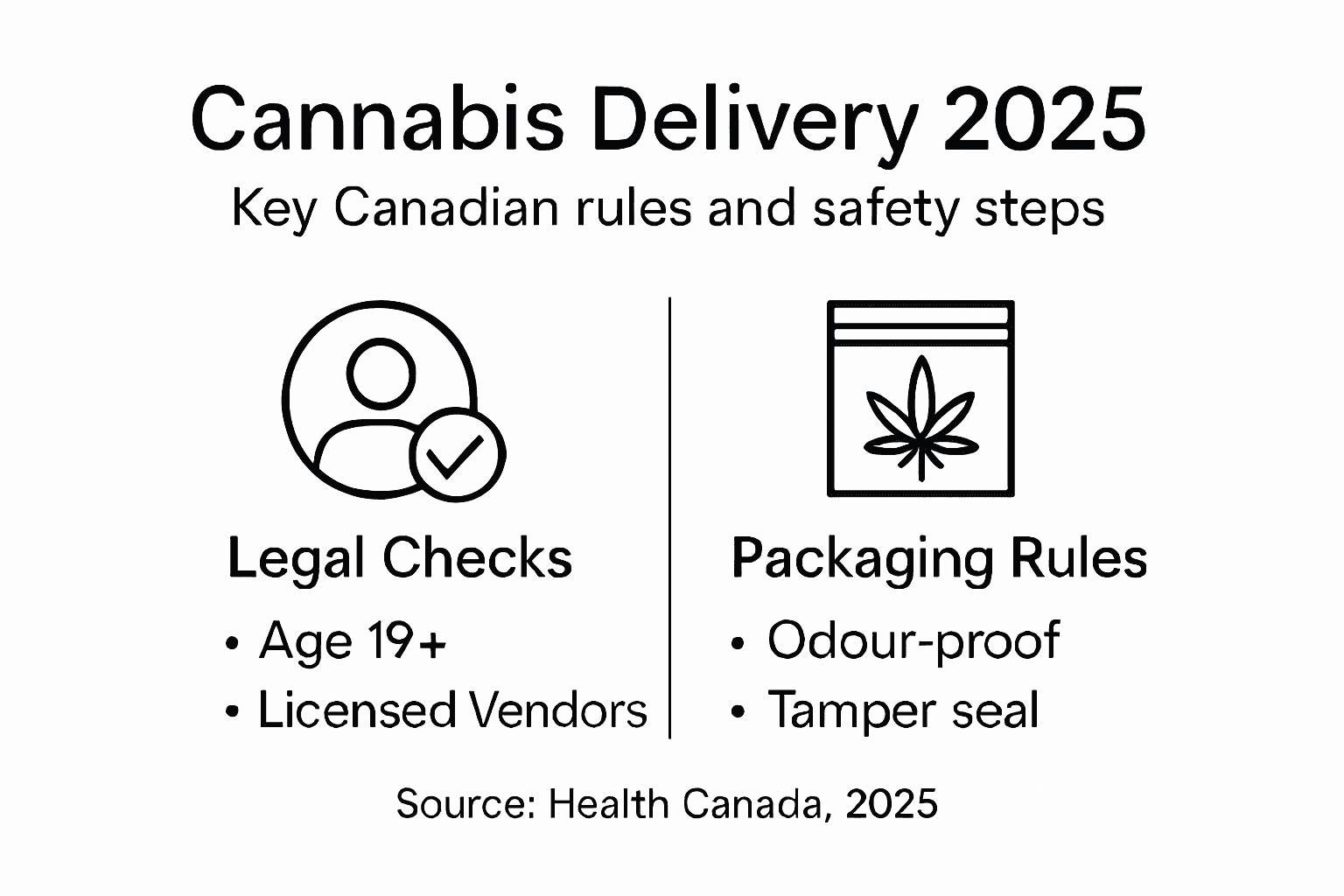 Cannabis Delivery 2025

Key Canadian rules and safety steps

Legal Checks

• Age 19+
• Licensed Vendors

Packaging Rules

• Odour-proof
• Tamper seal

Source: Health Canada, 2025