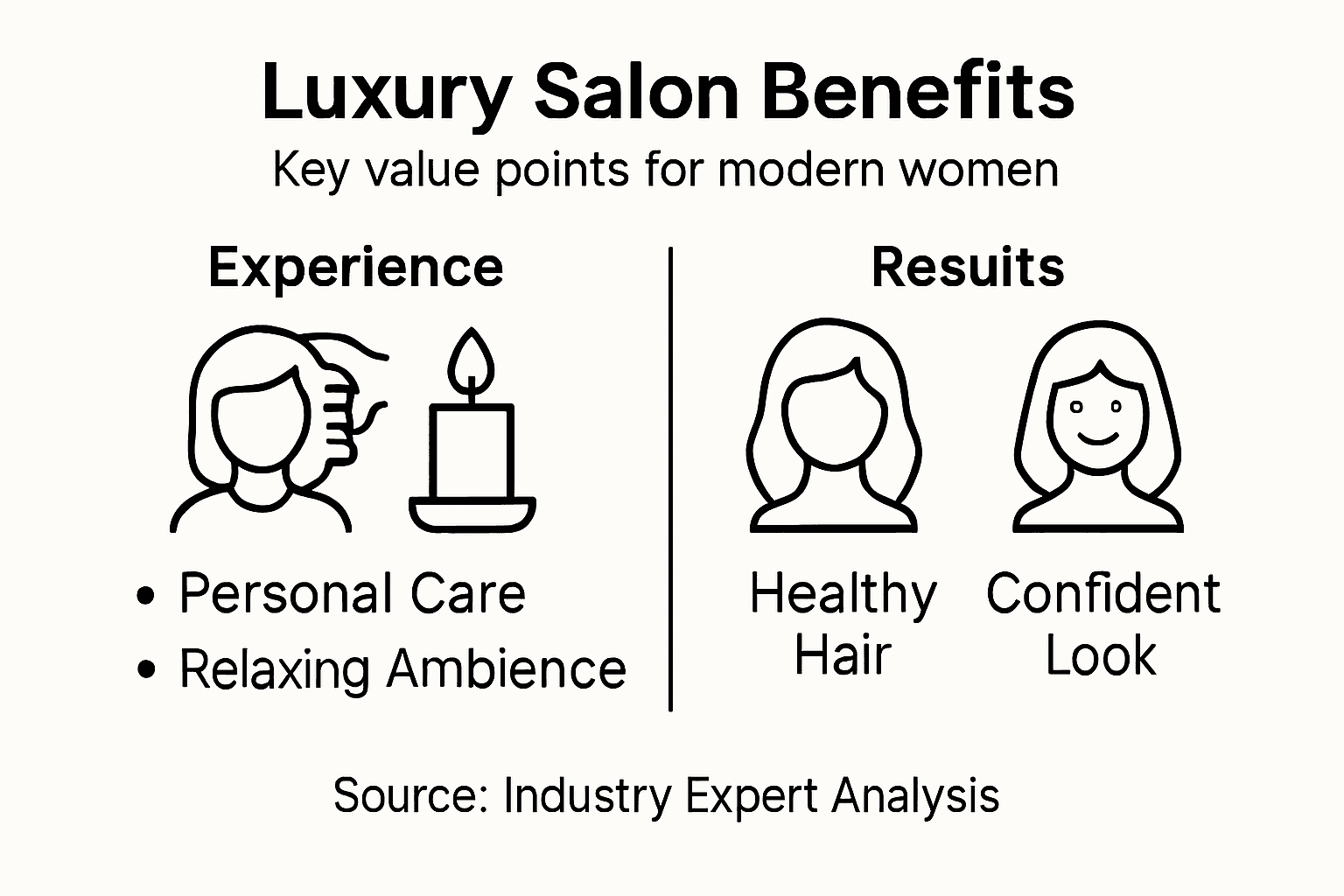 Luxury Salon Benefits

Key value points for modern women

Experience

• Personal Care
• Relaxing Ambience

Resuits

Healthy Hair

Confident Look

Source: Industry Expert Analysis