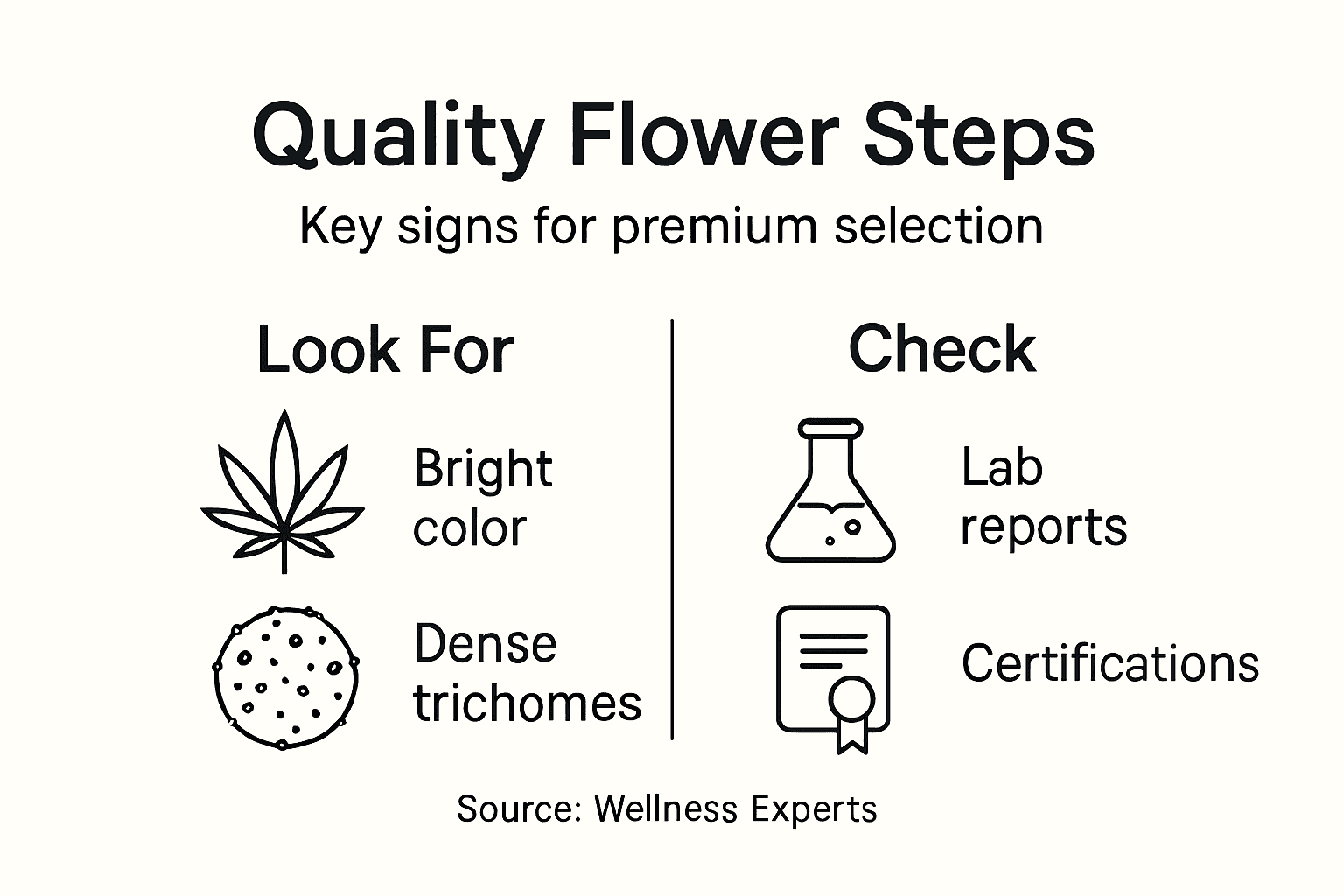 Quality Flower Steps

Key signs for premium selection

Look For

Bright color

Dense trichomes

Check

Lab reports

Certifications

Source: Wellness Experts