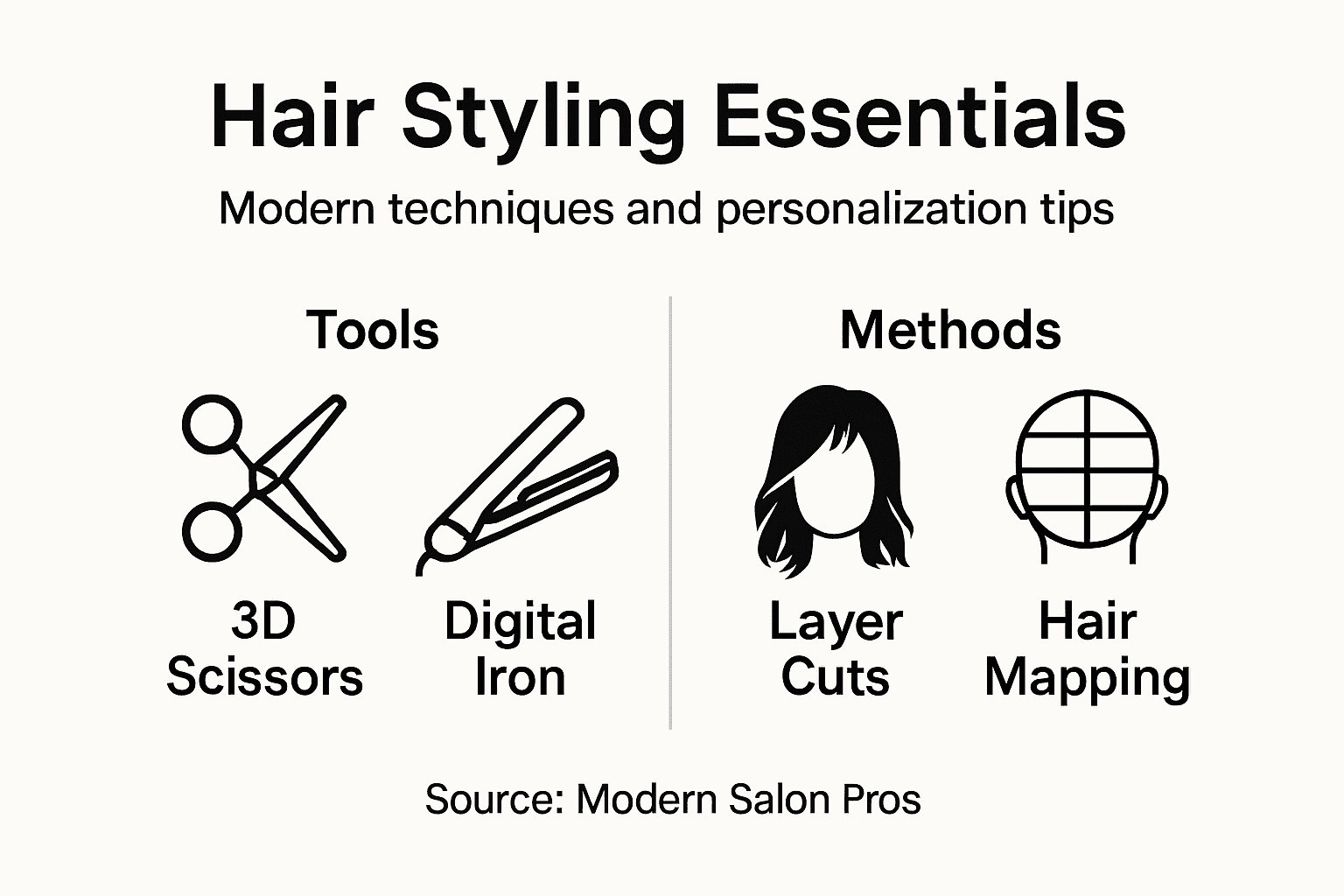 Hair Styling Essentials

Modern techniques and personalization tips

Tools

3D Scissors

Digital Iron

Methods

Layer Cuts

Hair Mapping

Source: Modern Salon Pros