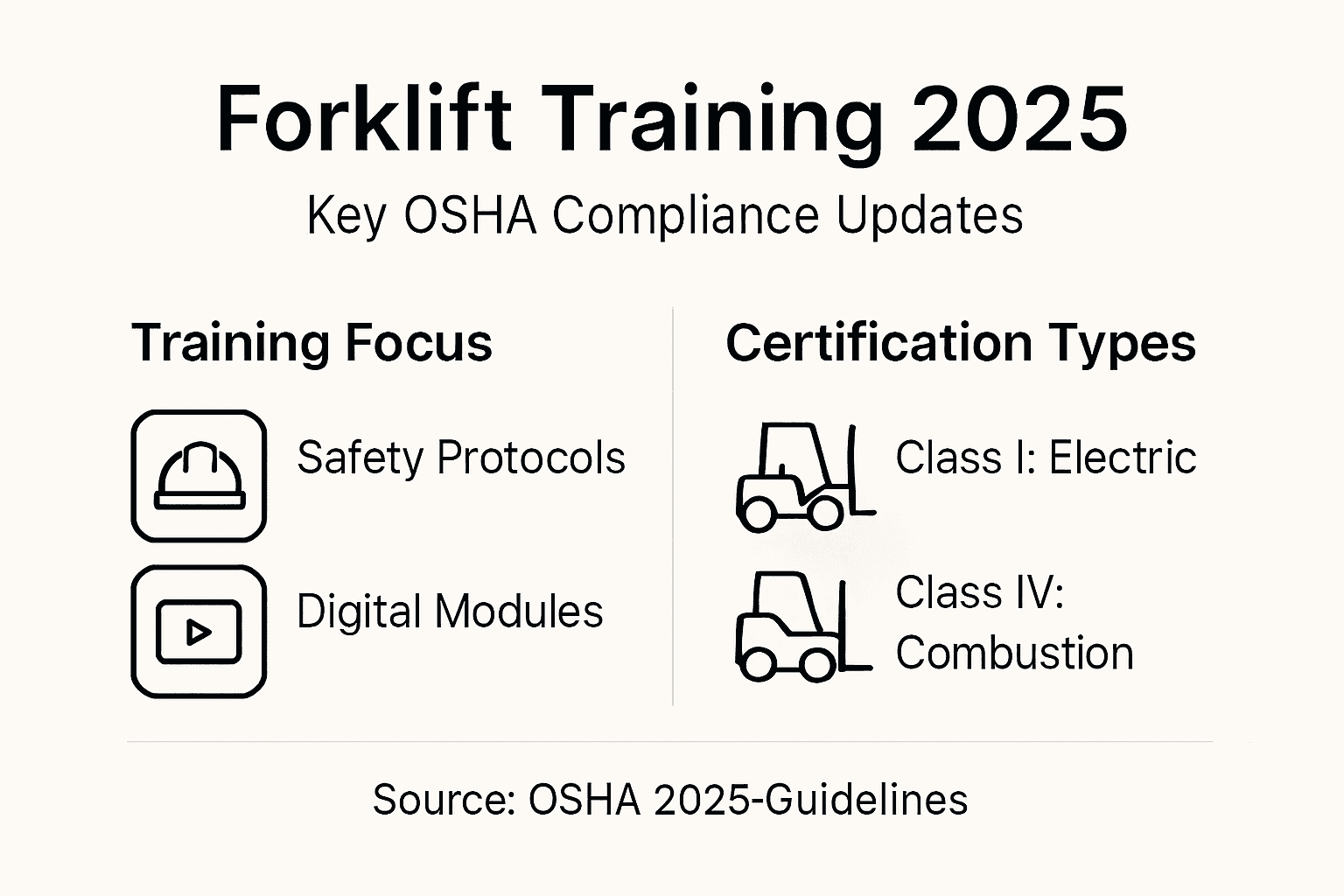 Forklift Training 2025

Key OSHA Compliance Updates

Training Focus

Safety Protocols

Digital Modules

Certification Types

Class I: Electric

Class IV: Combustion

Source: OSHA 2025-Guidelines