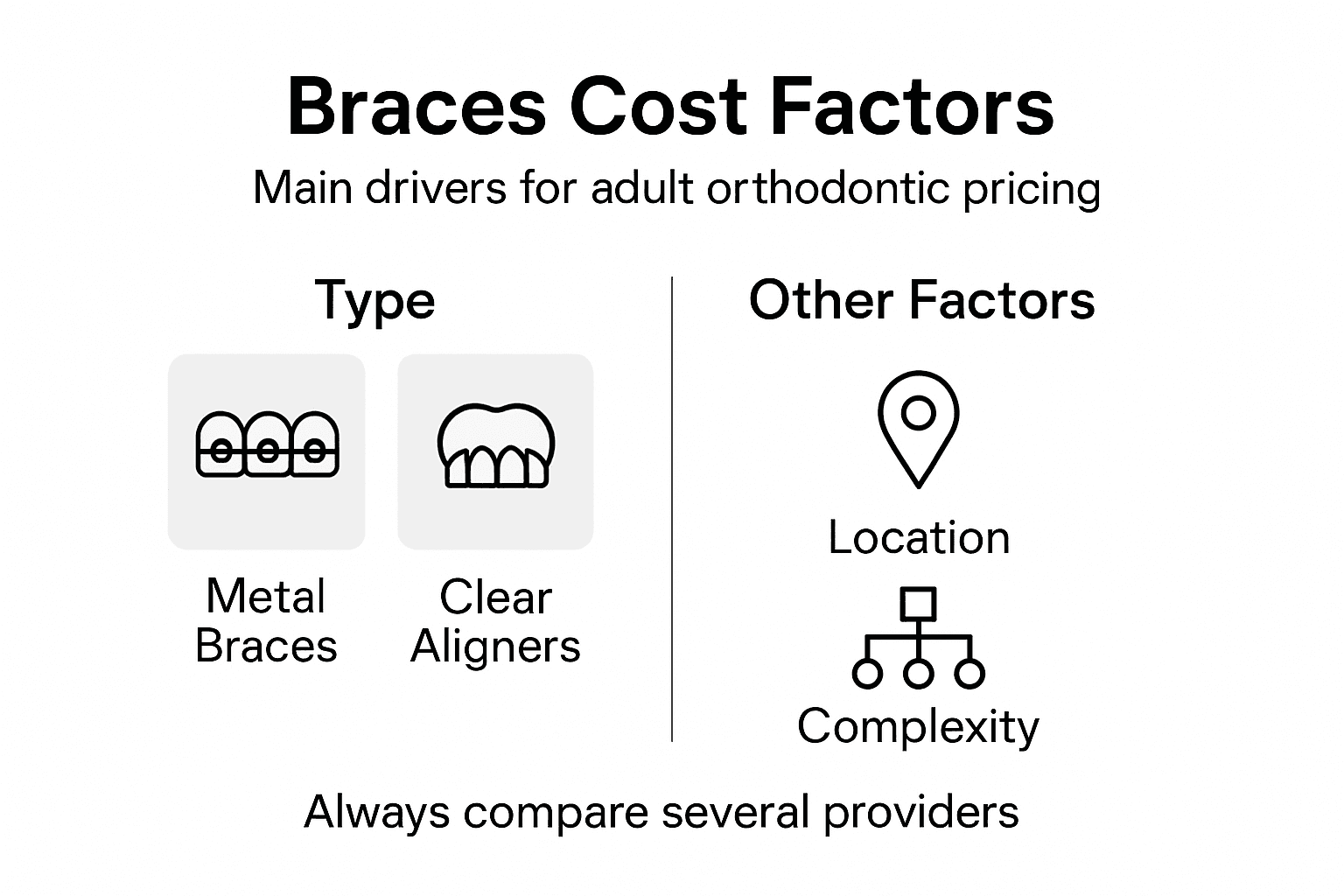 Braces Cost Factors

Main drivers for adult orthodontic pricing

Type

Metal Braces

Clear Aligners

Other Factors

Location

Complexity

Always compare several providers