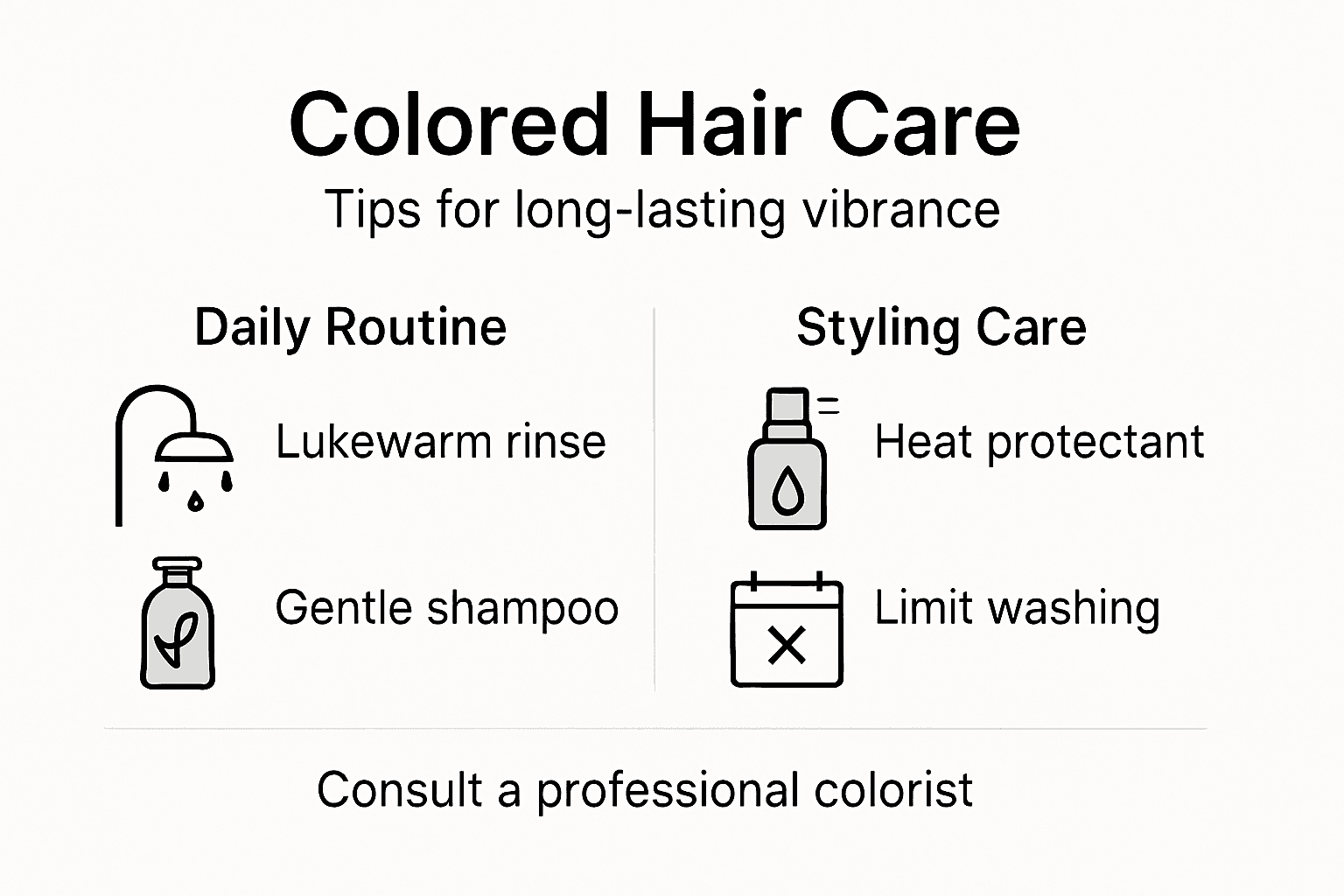 Colored Hair Care

Tips for long-lasting vibrance

Daily Routine

Lukewarm rinse

Gentle shampoo

Styling Care

Heat protectant

Limit washing

Consult a professional colorist