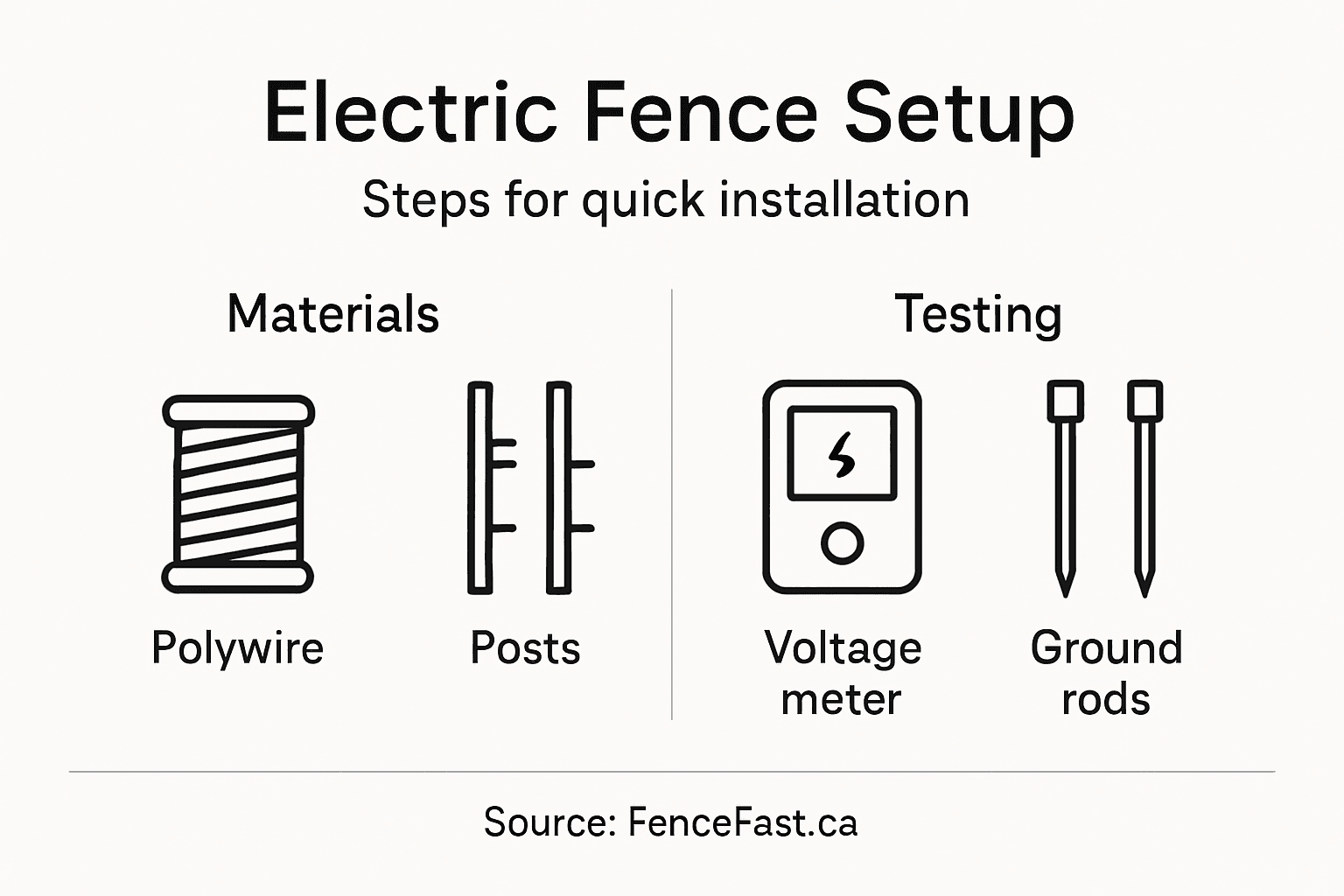 Electric Fence Setup

Steps for quick installation

Materials

Polywire

Posts

Testing

Voltage meter

Ground rods

Source: FenceFast.ca