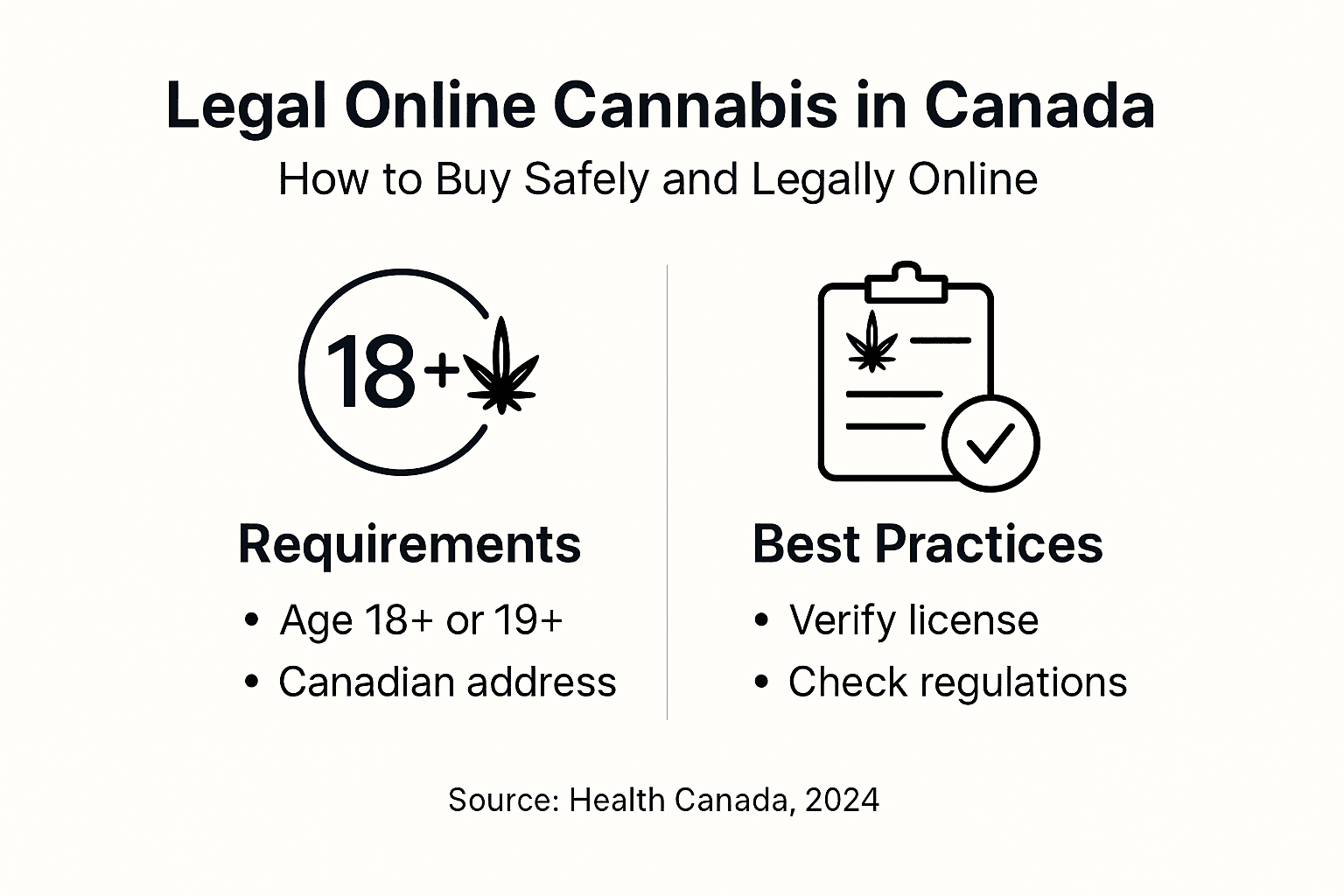 Legal Online Cannabis in Canada
How to Buy Safely and Legally Online

18+

Requirements
• Age 18+ or 19+
• Canadian address

Best Practices
• Verify license
• Check regulations

Source: Health Canada, 2024