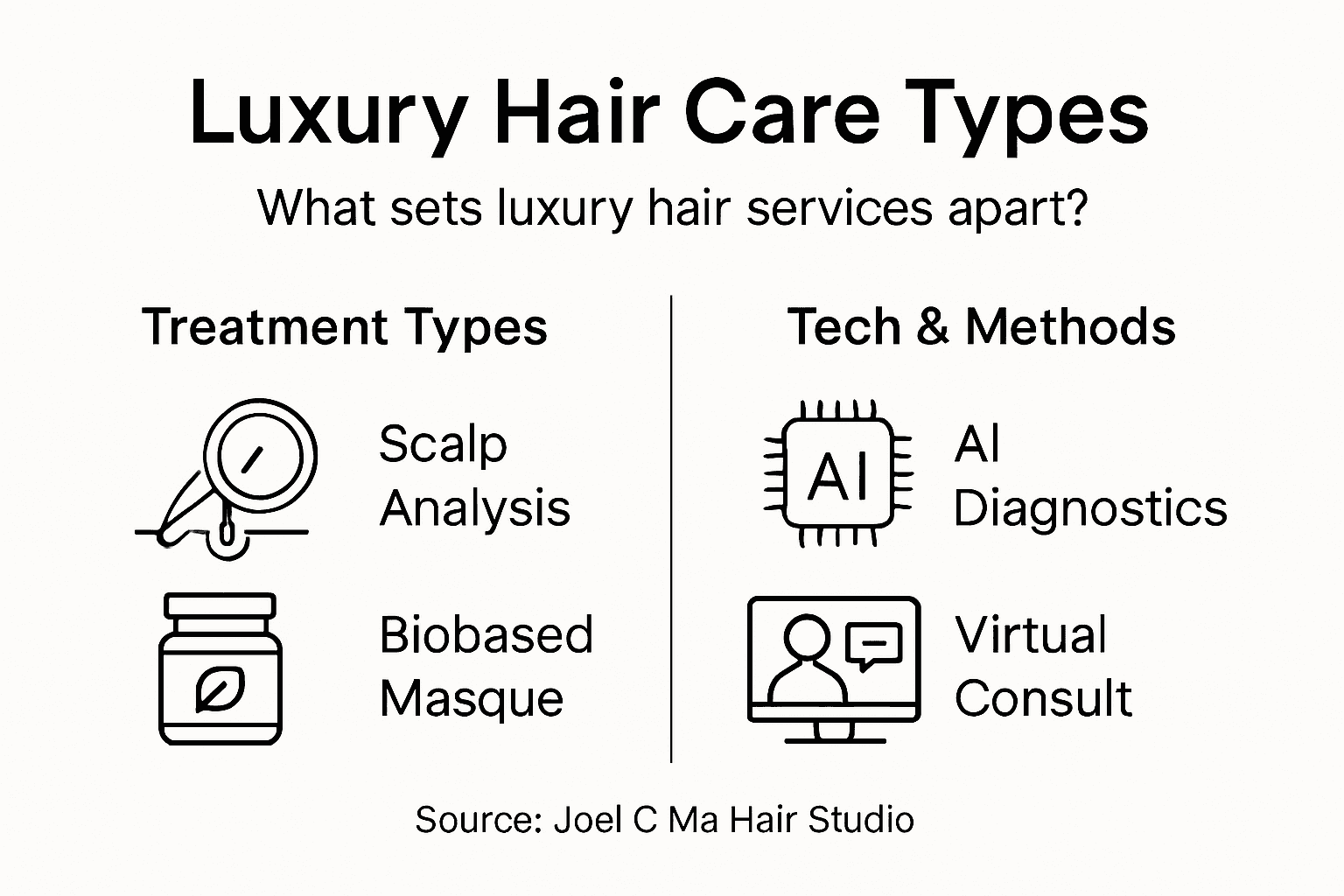 Luxury Hair Care Types

What sets luxury hair services apart?

Treatment Types

Scalp Analysis

Biobased Masque

Tech & Methods

AI

AI Diagnostics

Virtual Consult

Source: Joel C Ma Hair Studio