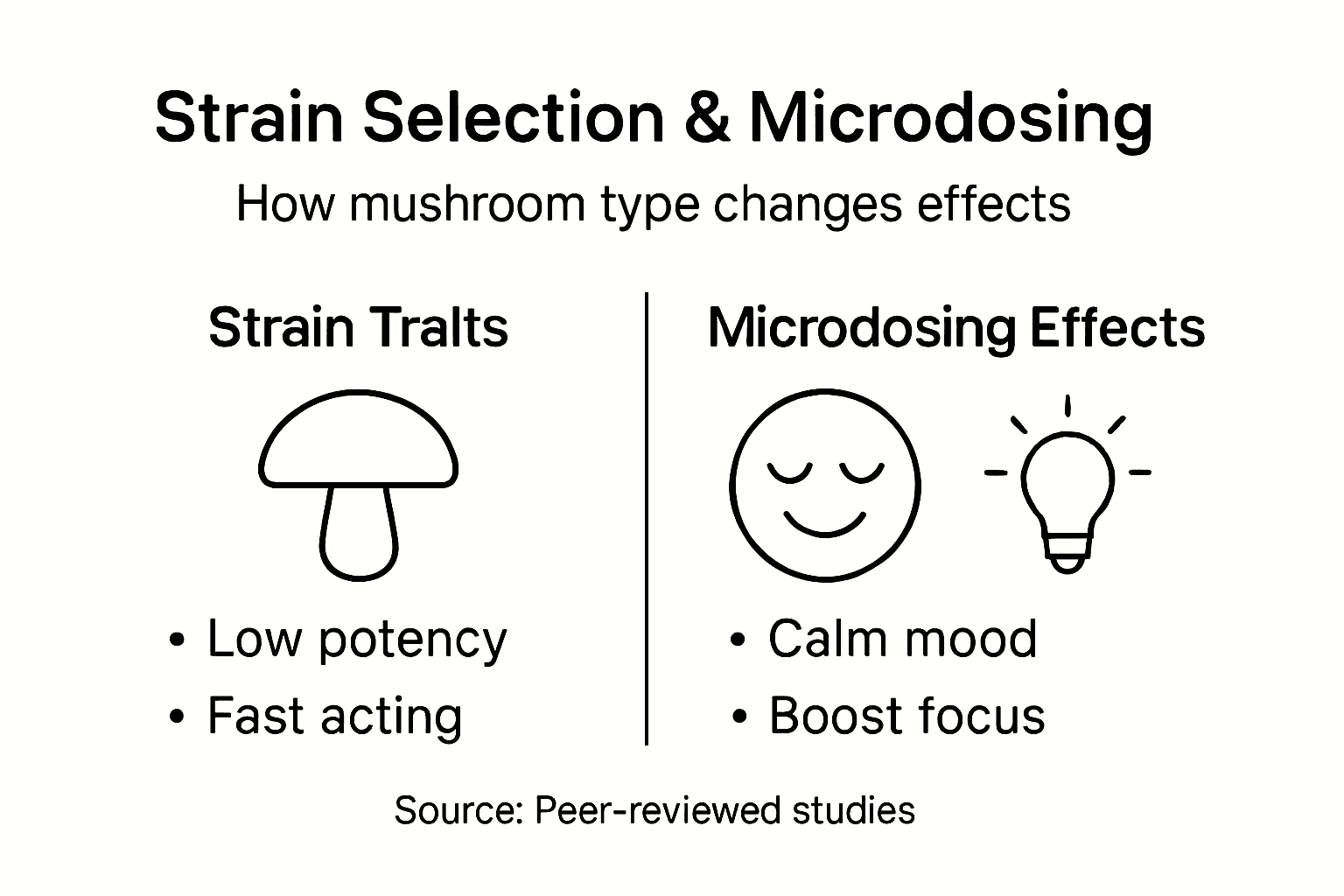 Strain Selection & Microdosing

How mushroom type changes effects

Strain Tralts

• Low potency
• Fast acting

Microdosing Effects

• Calm mood
• Boost focus

Source: Peer-reviewed studies